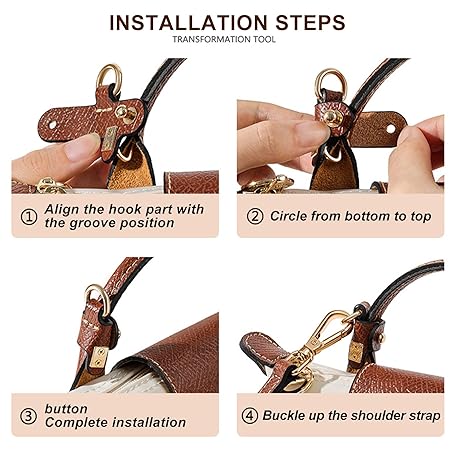 INSTALLATION STEPS
TRANSFORMATION TOOL

① Align the hook part with the groove position

② Circle from bottom to top

③ button
Complete installation

④ Buckle up the shoulder strap