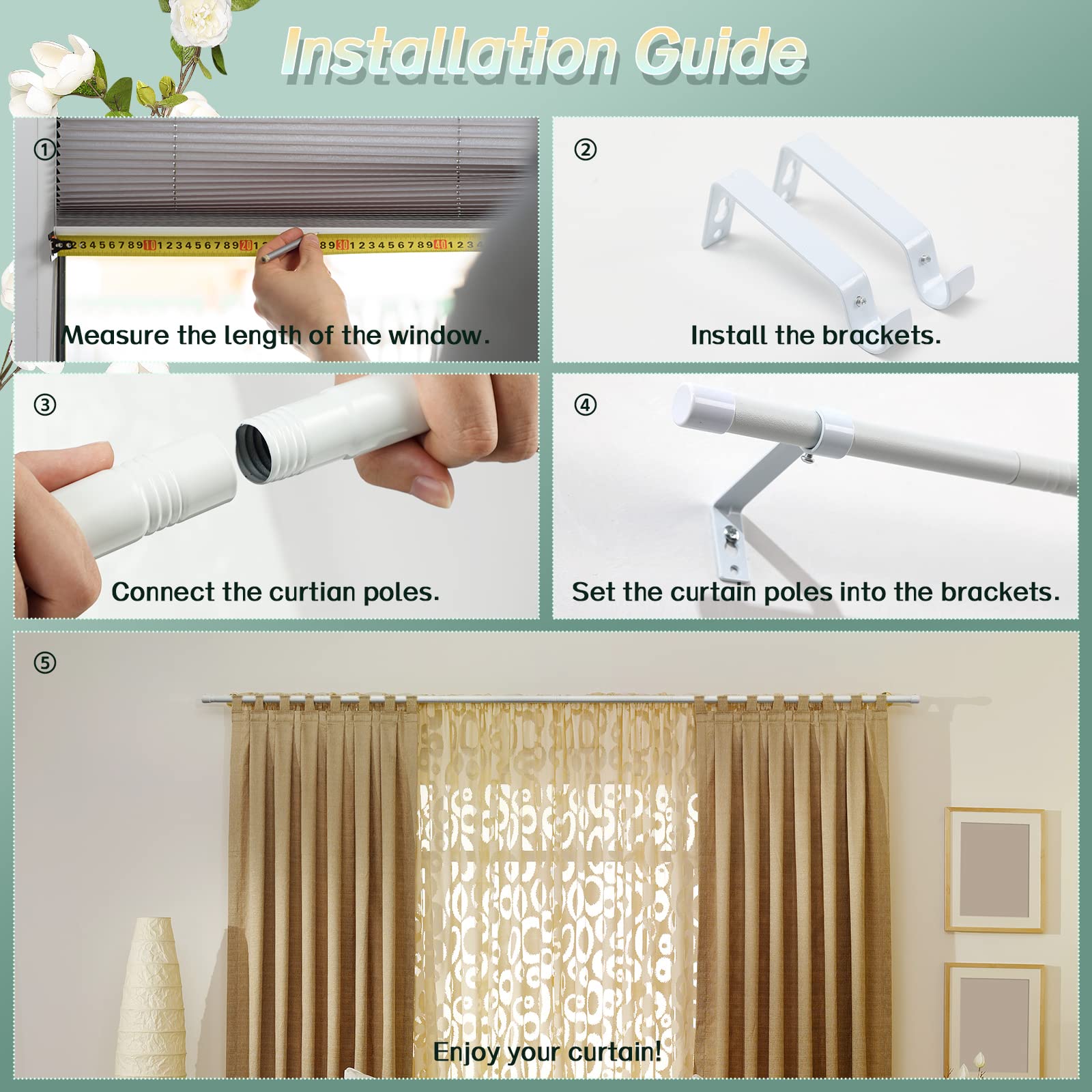 Installation Guide

①

Measure the length of the window.

②

Install the brackets.

③

Connect the curtian poles.

④

Set the curtain poles into the brackets.

⑤

Enjoy your curtain!