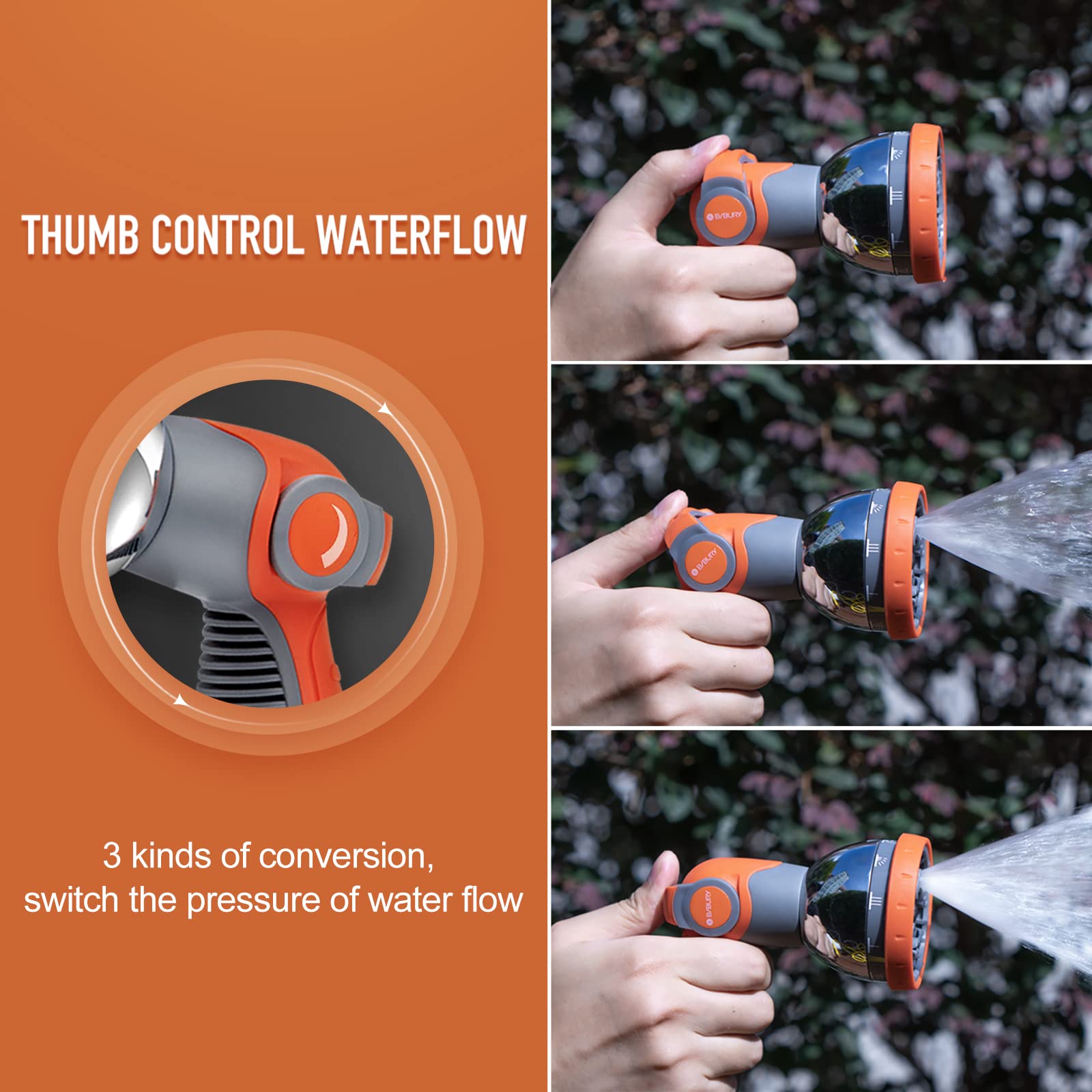 THUMB CONTROL WATERFLOW

3 kinds of conversion, switch the pressure of water flow

BABURY

BABURY

BABURY