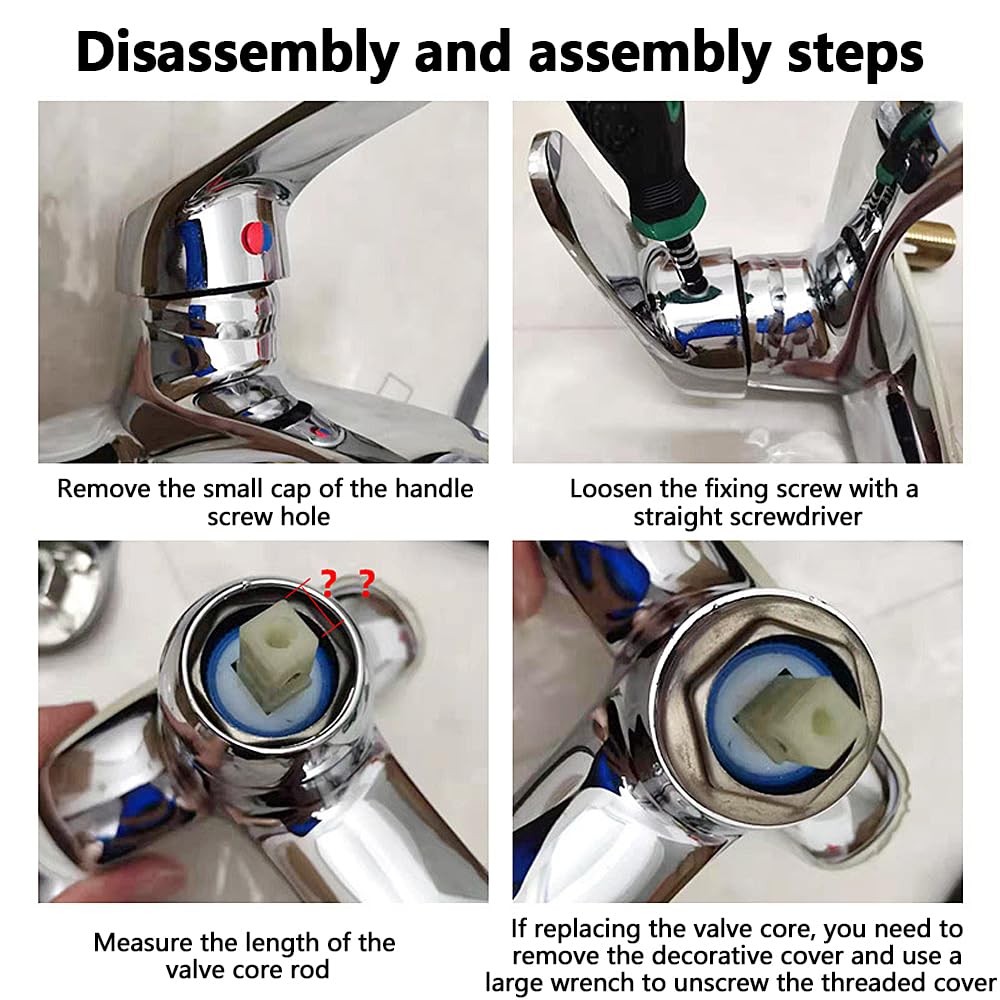 Disassembly and assembly steps

Remove the small cap of the handle screw hole

Loosen the fixing screw with a straight screwdriver

? ?

Measure the length of the valve core rod

If replacing the valve core, you need to remove the decorative cover and use a large wrench to unscrew the threaded cover