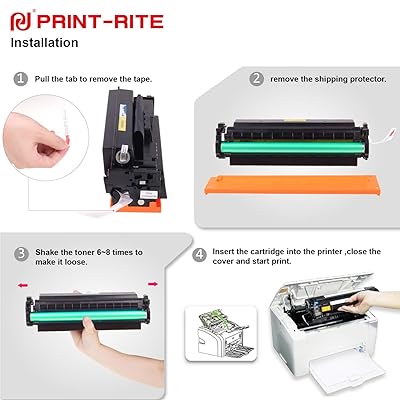 PRINT-RITE
Installation

1 Pull the tab to remove the tape.

2 remove the shipping protector.

3 Shake the toner 6~8 times to make it loose.

4 Insert the cartridge into the printer ,close the cover and start print.