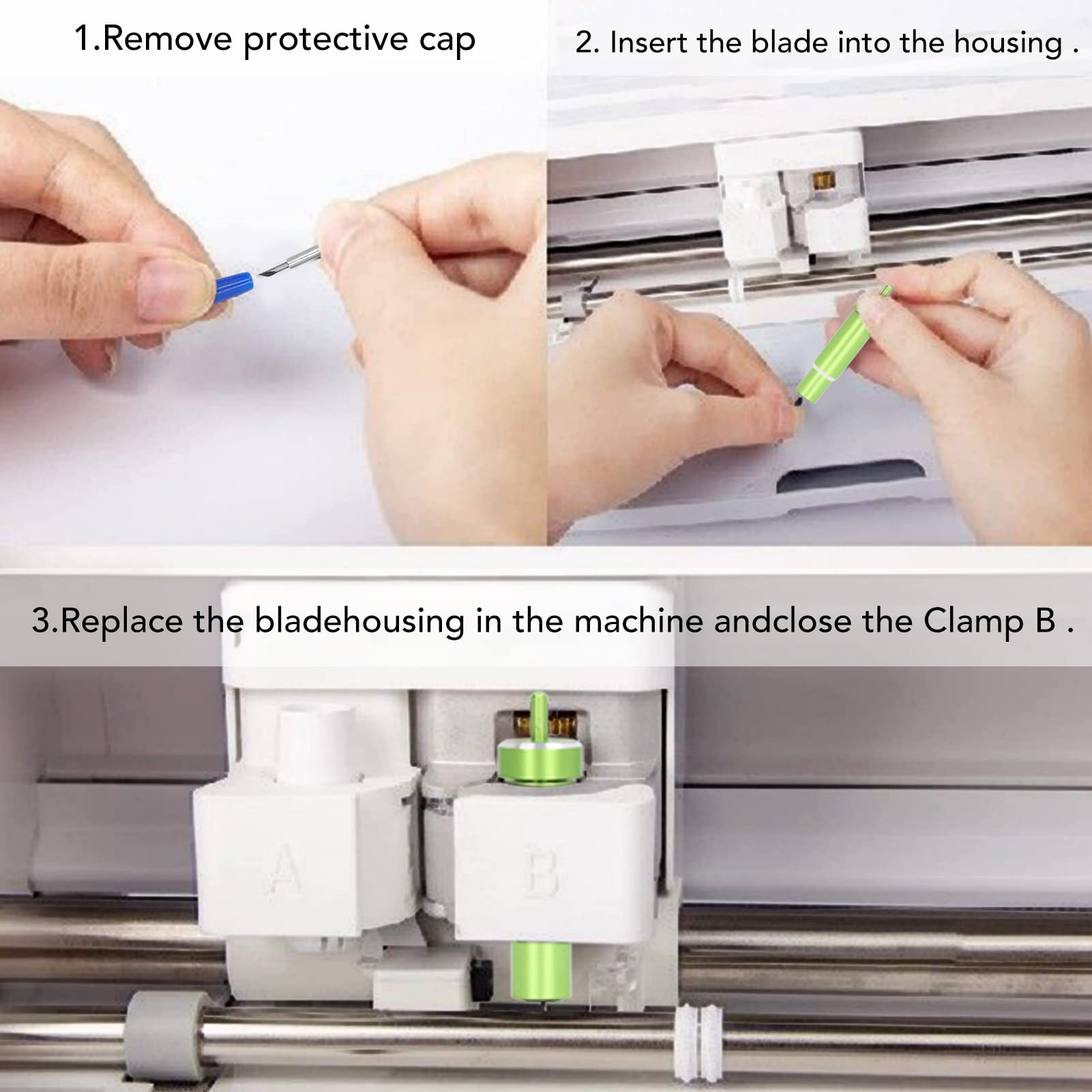 1.Remove protective cap

2. Insert the blade into the housing .

3.Replace the bladehousing in the machine andclose the Clamp B .

A

B