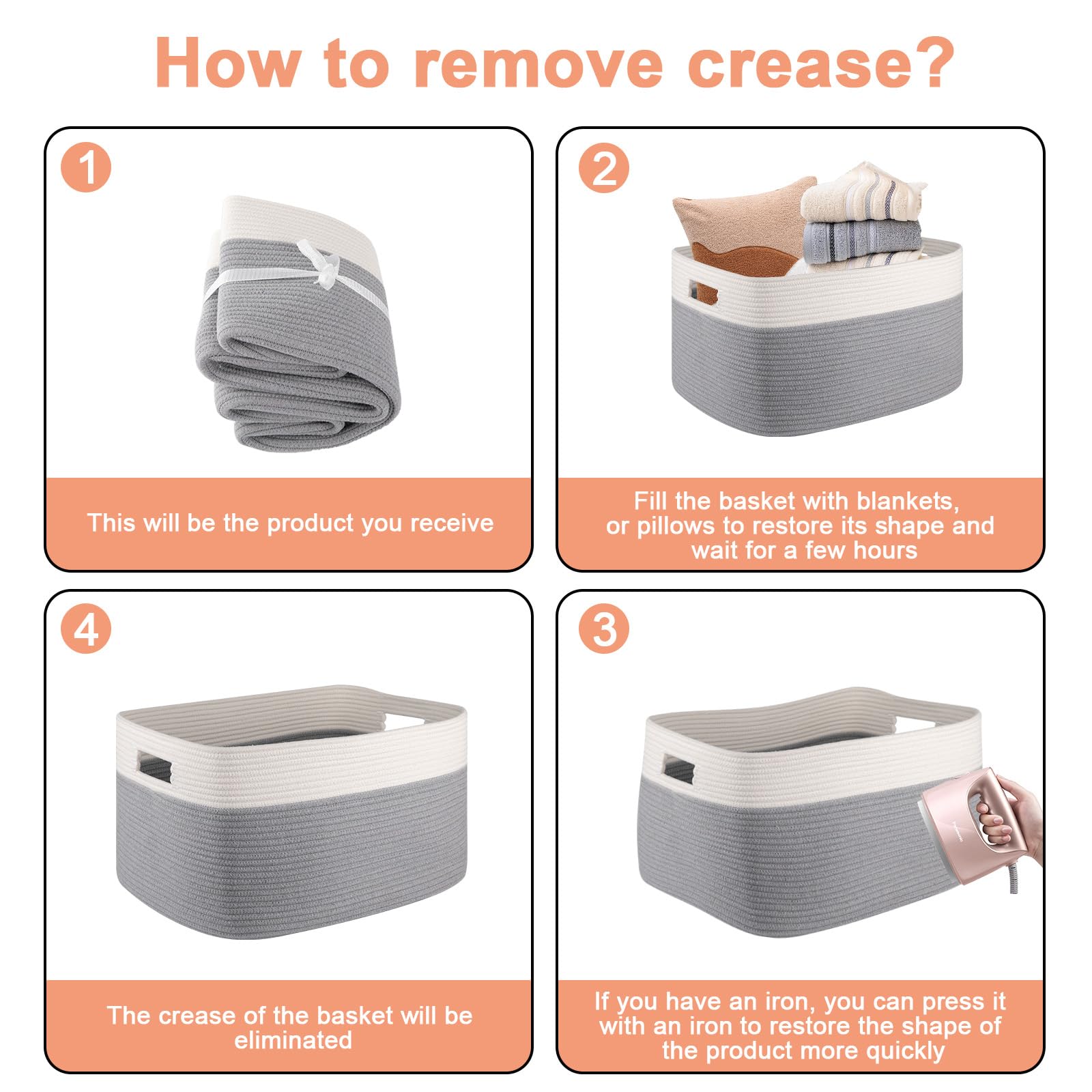 How to remove crease?

1

This will be the product you receive

2

Fill the basket with blankets, or pillows to restore its shape and wait for a few hours

4

The crease of the basket will be eliminated

3

If you have an iron, you can press it with an iron to restore the shape of the product more quickly