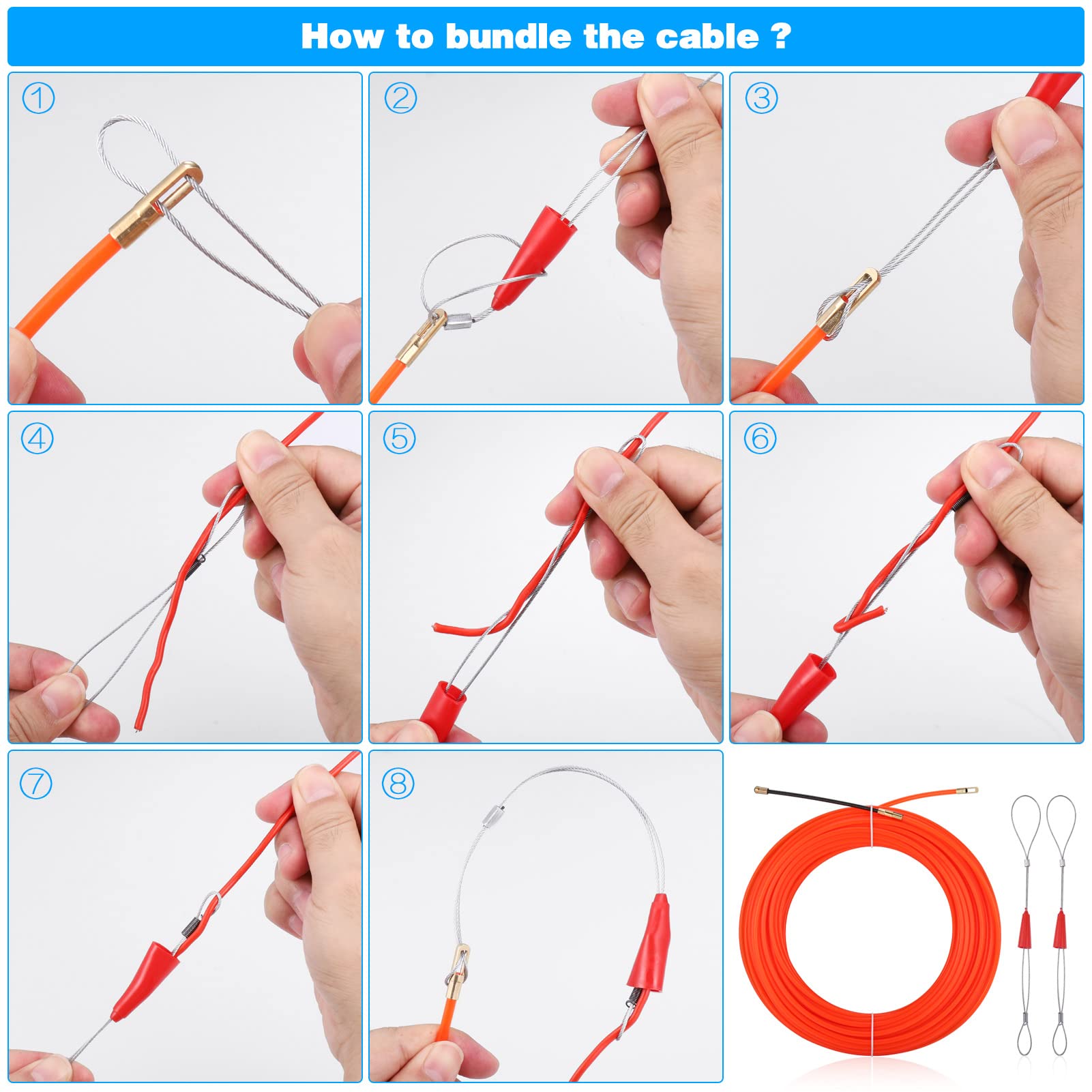 How to bundle the cable ?

①

②

③

④

⑤

⑥

⑦

⑧