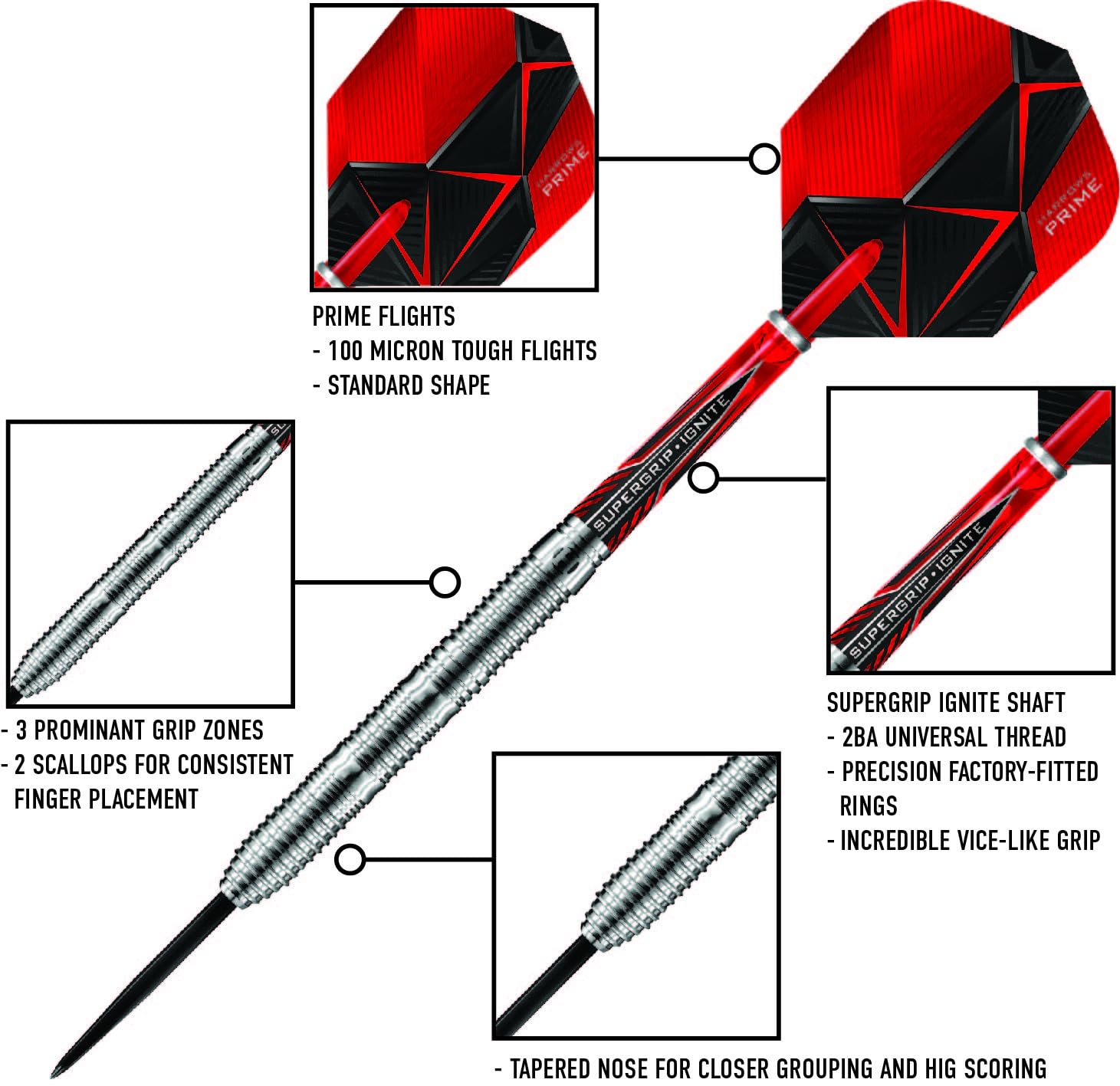 HARROWS
PRIME

HARROWS
PRIME

PRIME FLIGHTS
- 100 MICRON TOUGH FLIGHTS
- STANDARD SHAPE

SUPERGRIP • IGNITE

SUPERGRIP • IGNITE

- 3 PROMINANT GRIP ZONES
- 2 SCALLOPS FOR CONSISTENT FINGER PLACEMENT

SUPERGRIP IGNITE SHAFT
- 2BA UNIVERSAL THREAD
- PRECISION FACTORY-FITTED RINGS
- INCREDIBLE VICE-LIKE GRIP

- TAPERED NOSE FOR CLOSER GROUPING AND HIG SCORING