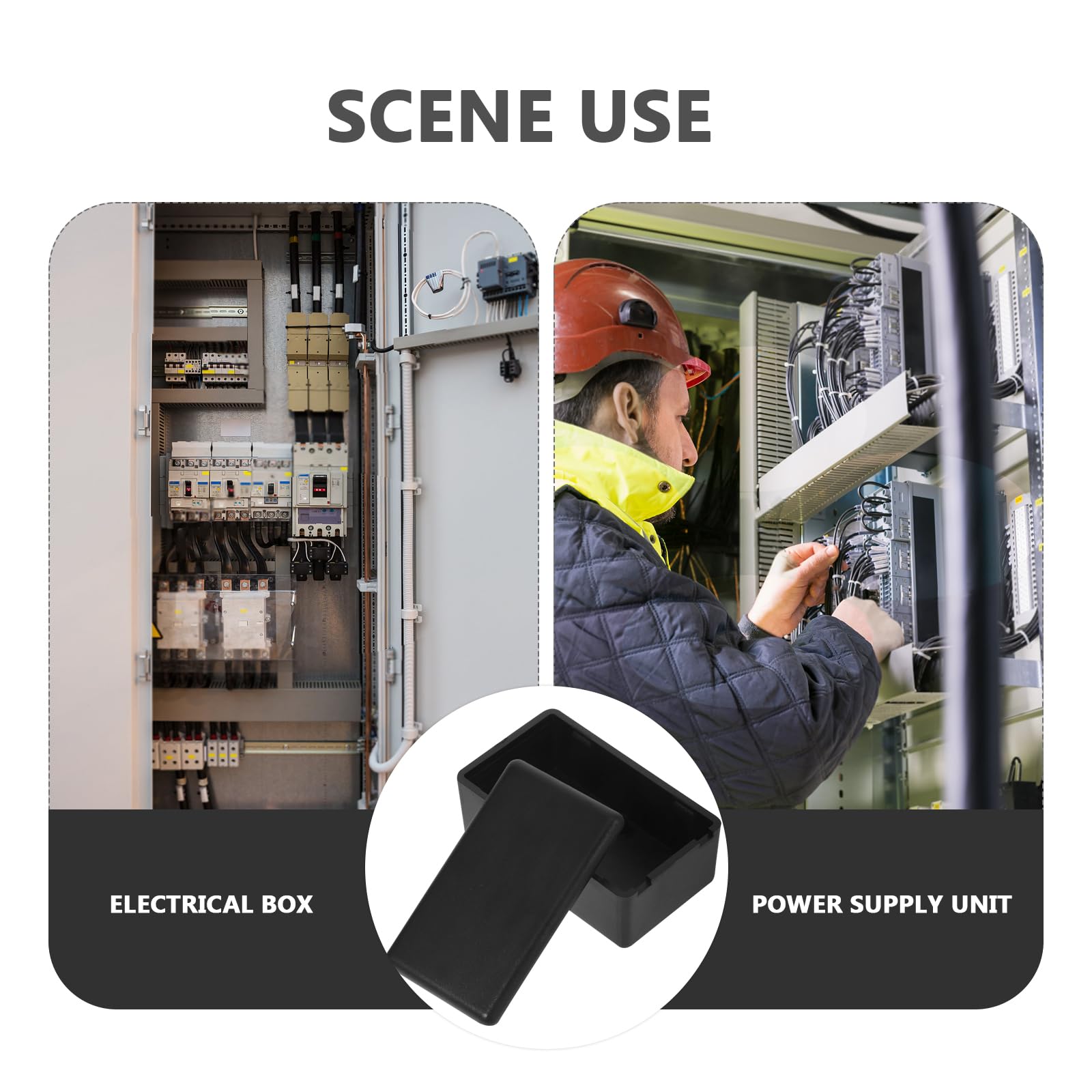 SCENE USE

ELECTRICAL BOX

POWER SUPPLY UNIT