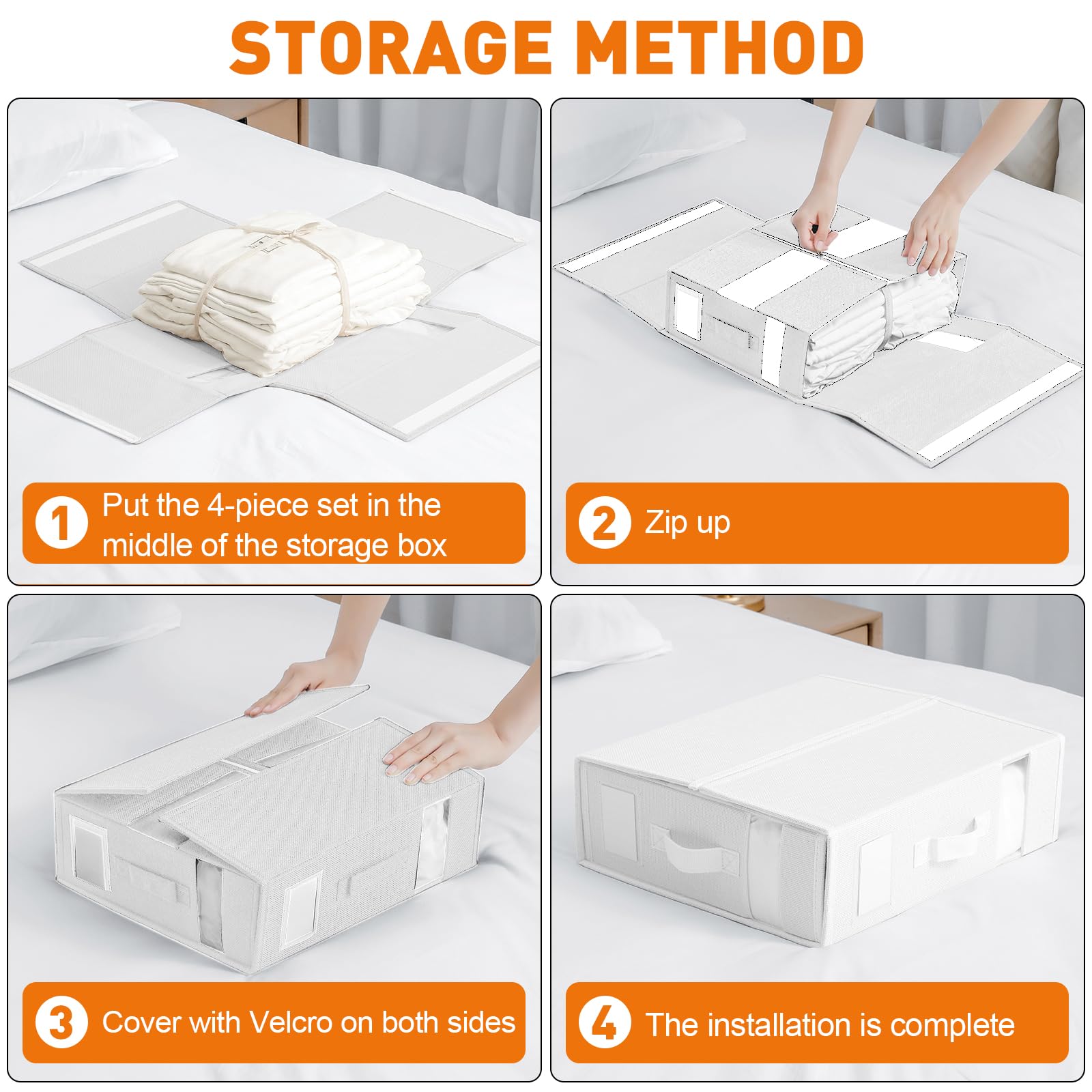 STORAGE METHOD

1 Put the 4-piece set in the middle of the storage box

2 Zip up

3 Cover with Velcro on both sides

4 The installation is complete