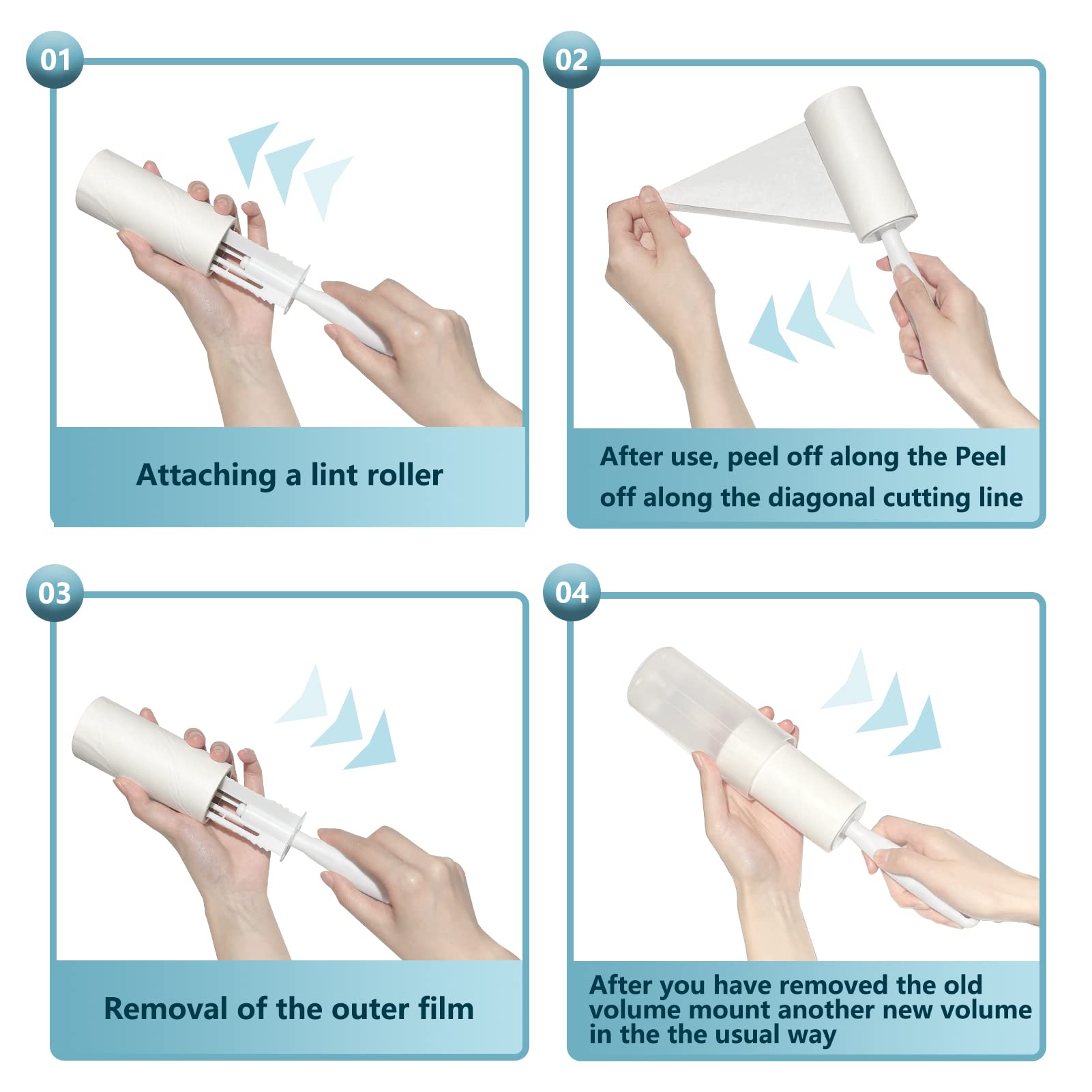 01

Attaching a lint roller

02

After use, peel off along the Peel off along the diagonal cutting line

03

Removal of the outer film

04

After you have removed the old volume mount another new volume in the the usual way