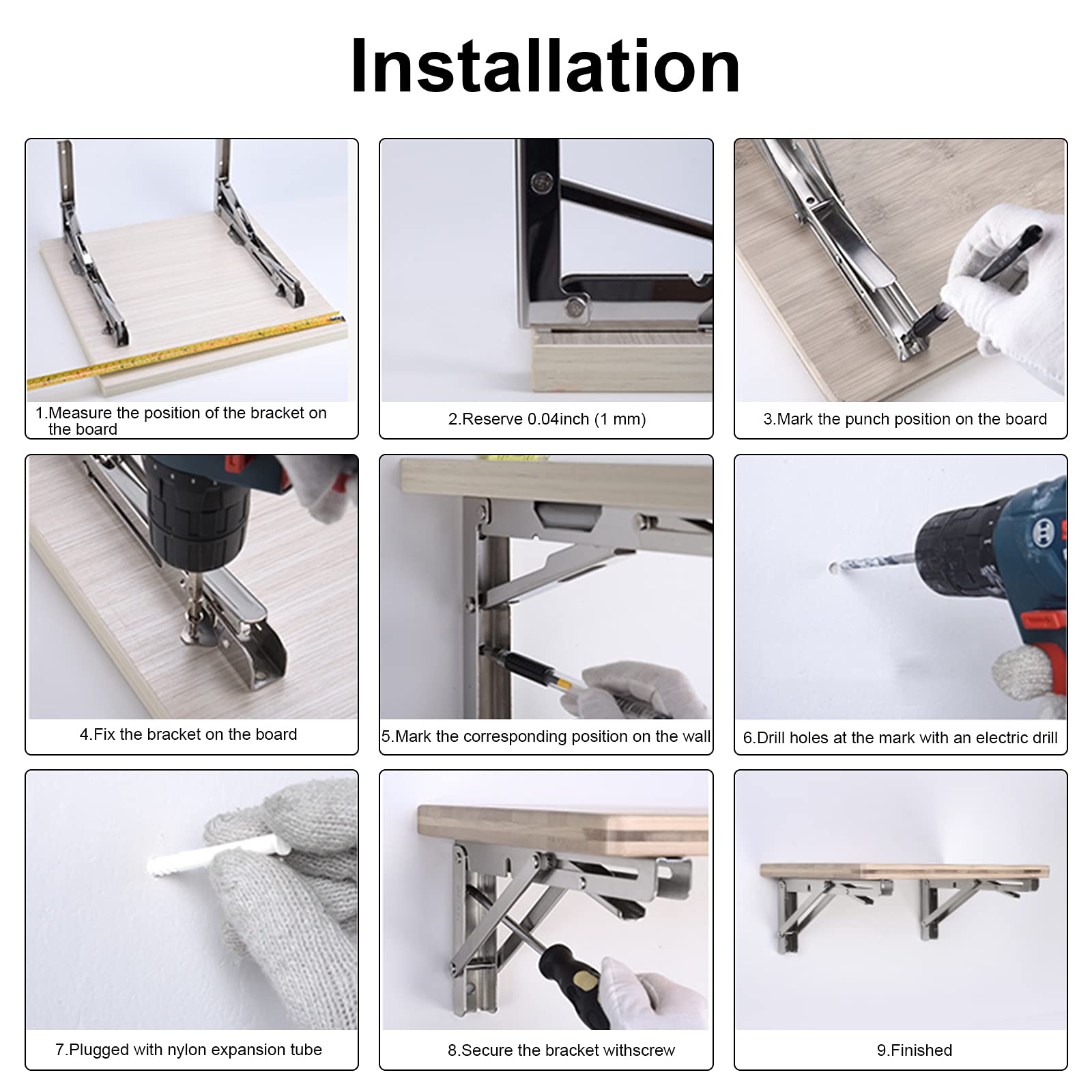 Installation

1.Measure the position of the bracket on the board

2.Reserve 0.04inch (1 mm)

3.Mark the punch position on the board

4.Fix the bracket on the board

5.Mark the corresponding position on the wall

6.Drill holes at the mark with an electric drill

7.Plugged with nylon expansion tube

8.Secure the bracket withscrew

9.Finished