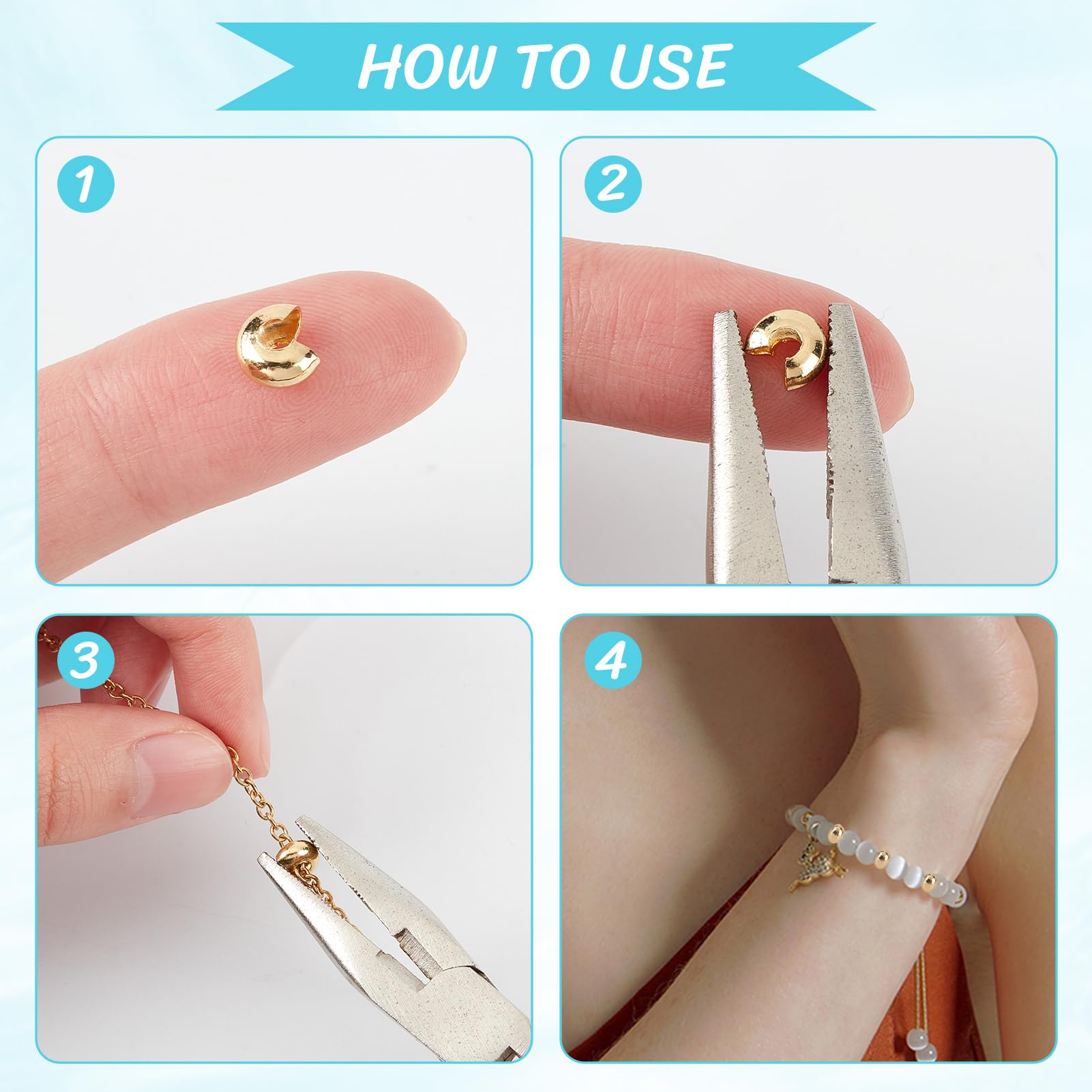 HOW TO USE

1

2

3

4