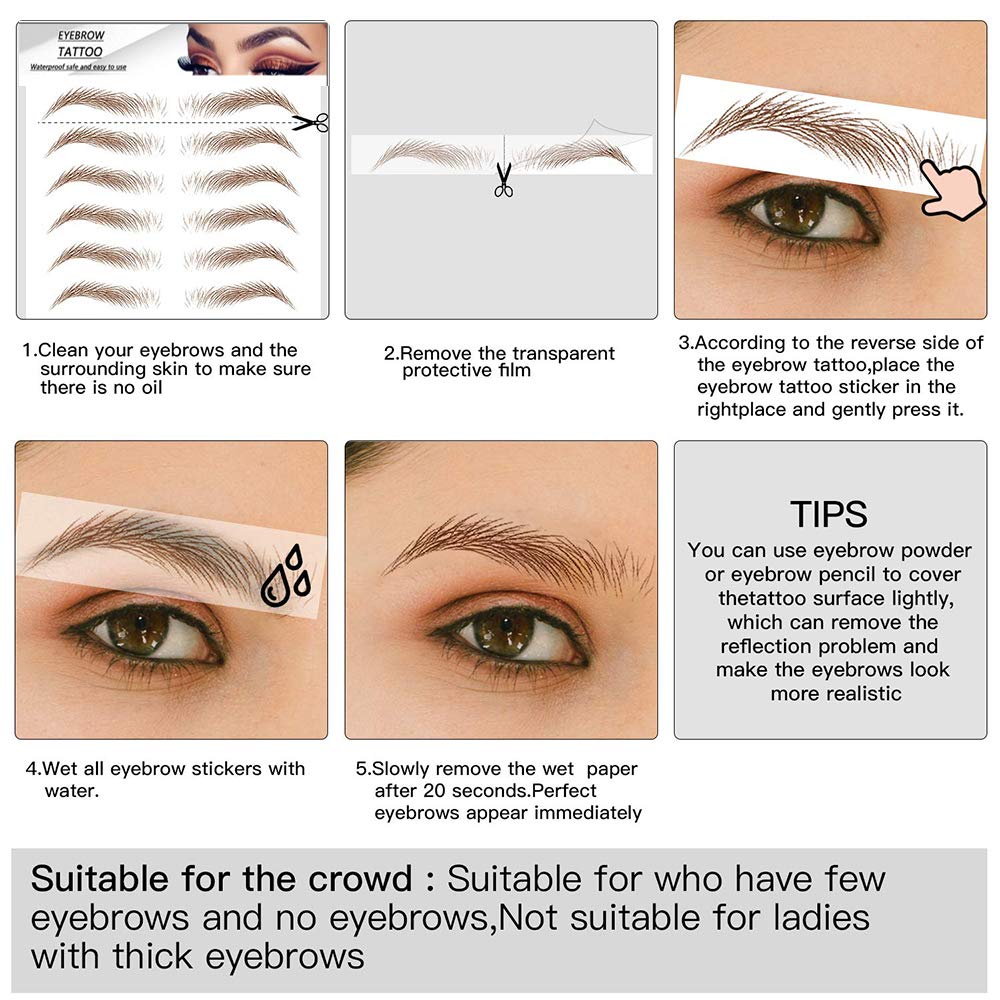 EYEBROW TATTOO

Waterproof safe and easy to use

1.Clean your eyebrows and the surrounding skin to make sure there is no oil

2.Remove the transparent protective film

3.According to the reverse side of the eyebrow tattoo,place the eyebrow tattoo sticker in the rightplace and gently press it.

4.Wet all eyebrow stickers with water.

5.Slowly remove the wet paper after 20 seconds.Perfect eyebrows appear immediately

TIPS

You can use eyebrow powder or eyebrow pencil to cover thetattoo surface lightly, which can remove the reflection problem and make the eyebrows look more realistic

Suitable for the crowd : Suitable for who have few eyebrows and no eyebrows,Not suitable for ladies with thick eyebrows