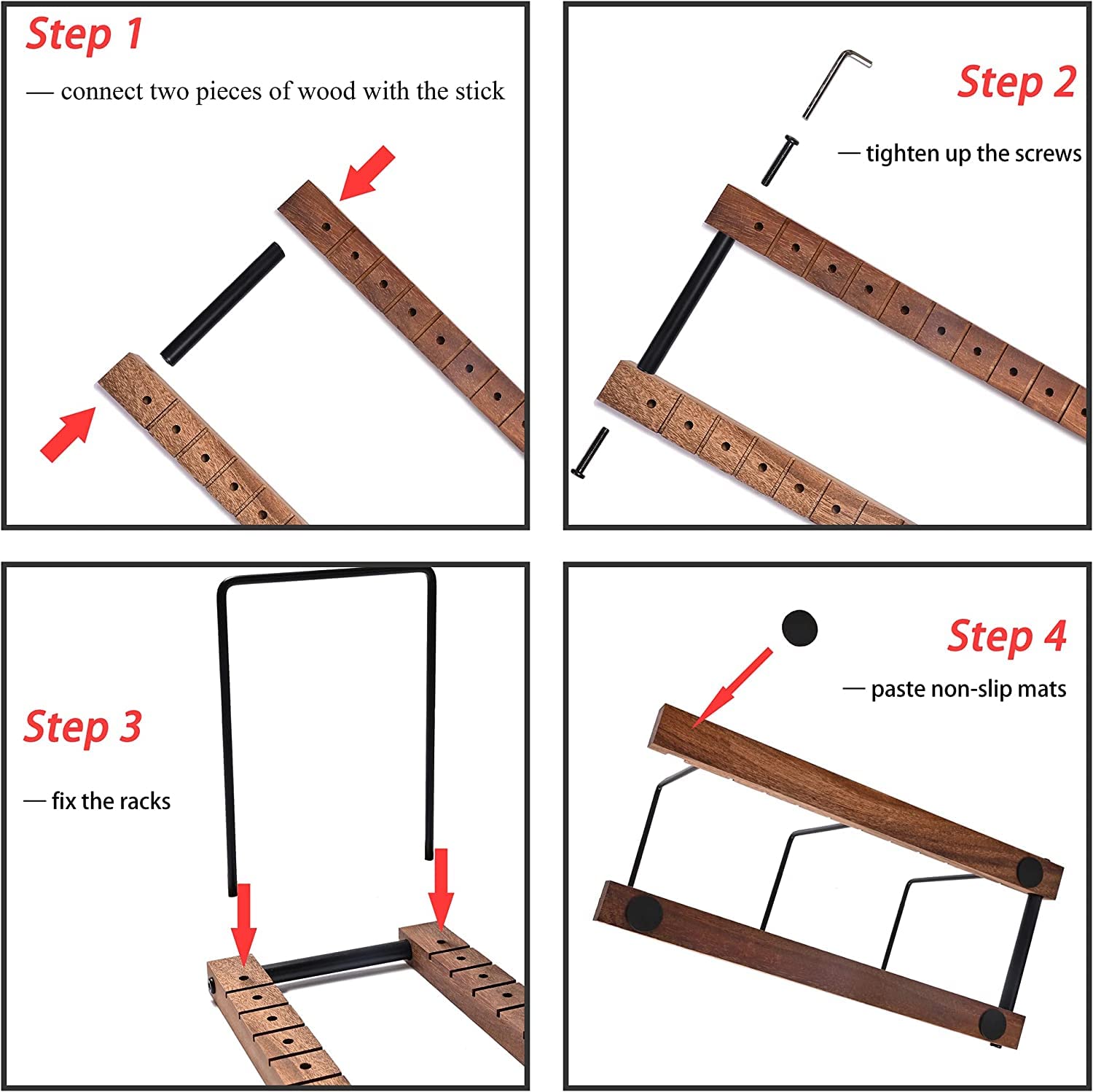 Step 1

— connect two pieces of wood with the stick

Step 2

— tighten up the screws

Step 3

— fix the racks

Step 4

— paste non-slip mats