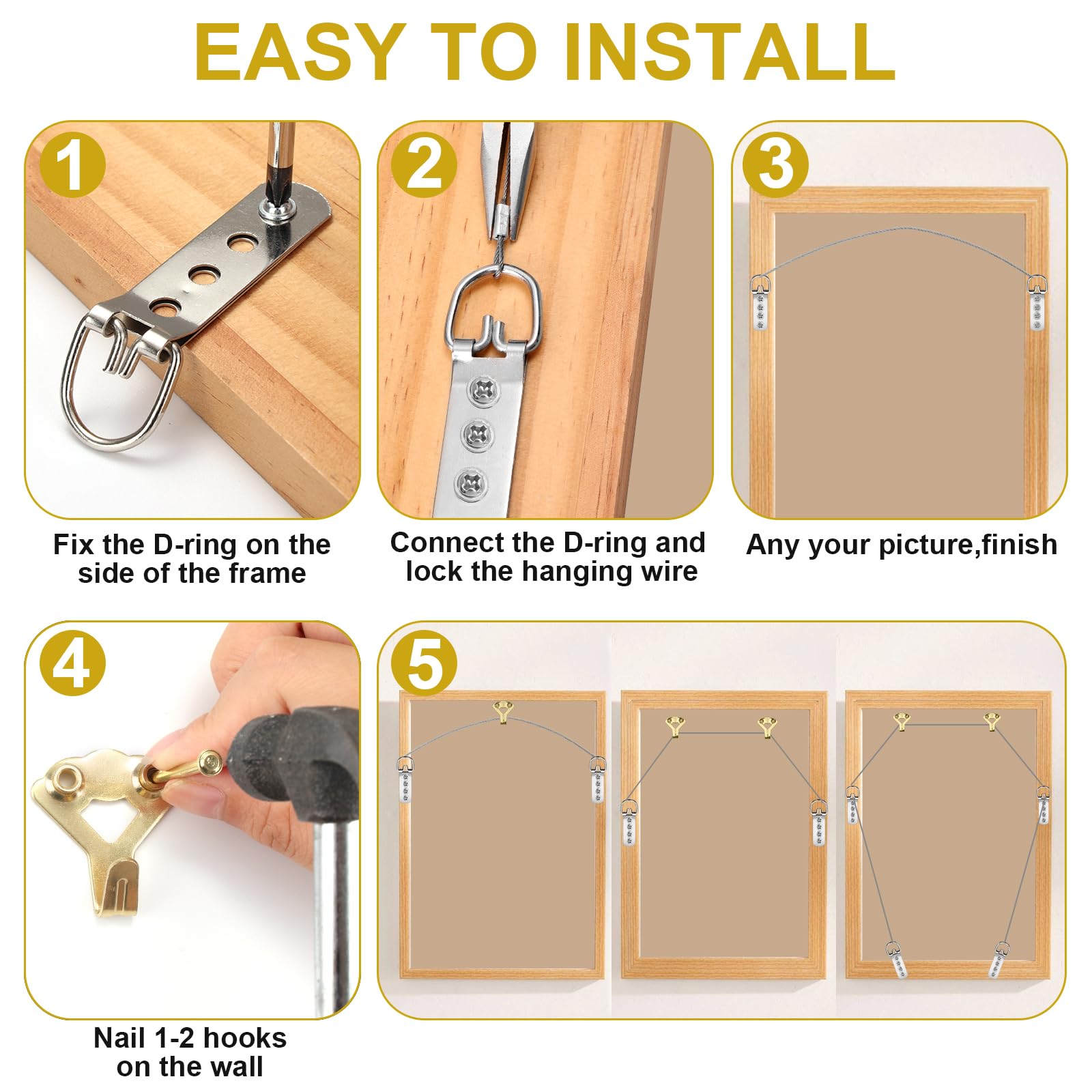 EASY TO INSTALL

1

Fix the D-ring on the side of the frame

2

Connect the D-ring and lock the hanging wire

3

Any your picture,finish

4

Nail 1-2 hooks on the wall

5