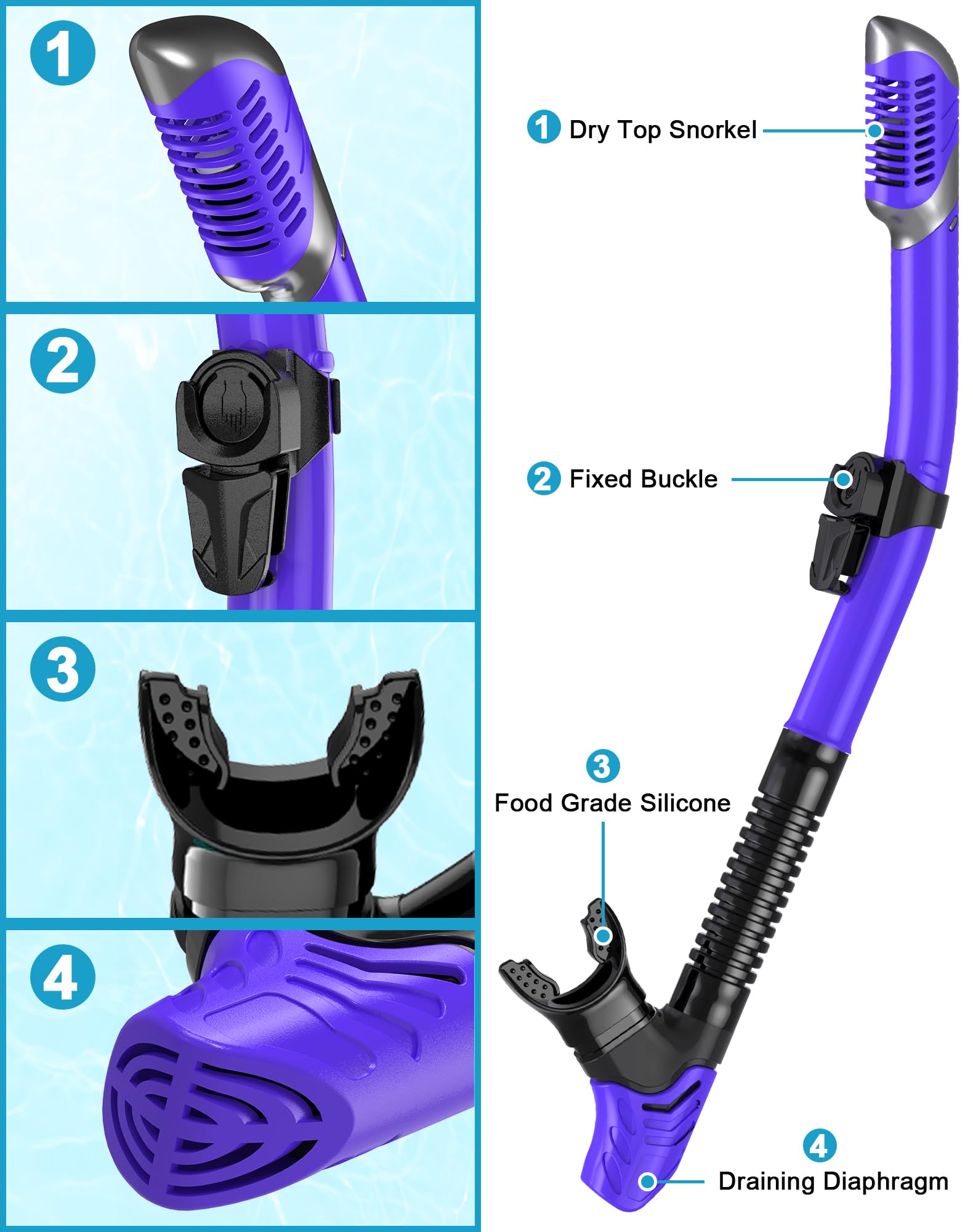 1

2

3

4

1 Dry Top Snorkel

2 Fixed Buckle

3
Food Grade Silicone

4
Draining Diaphragm