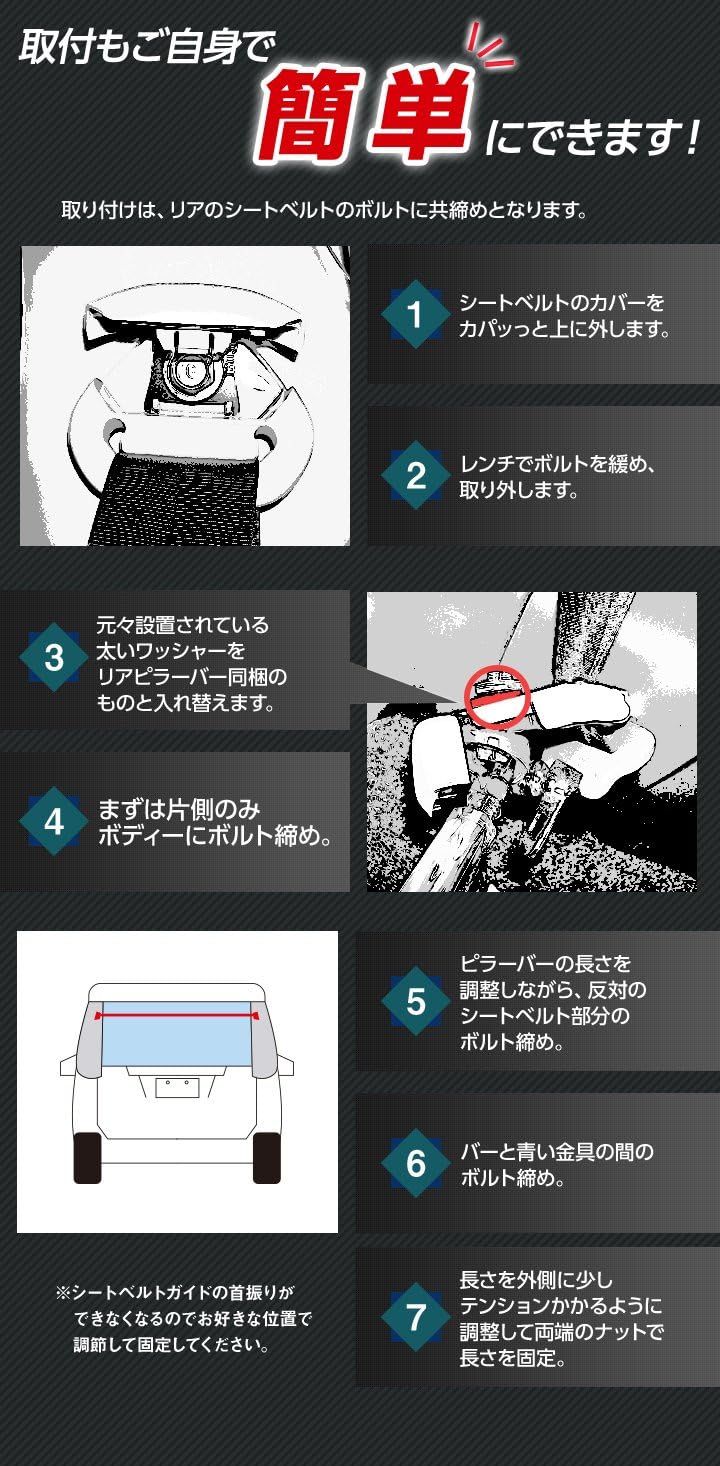 取付もご自身で簡単にできます！

取り付けは、リアのシートベルトのボルトに共締めとなります。

1 シートベルトのカバーをカパッっと上に外します。

2 レンチでボルトを緩め、取り外します。

3 元々設置されている太いワッシャーをリアピラーバー同梱のものと入れ替えます。

4 まずは片側のみボディーにボルト締め。

5 ピラーバーの長さを調整しながら、反対のシートベルト部分のボルト締め。

6 バーと青い金具の間のボルト締め。

※シートベルトガイドの首振りができなくなるのでお好きな位置で調節して固定してください。

7 長さを外側に少しテンションかかるように調整して両端のナットで長さを固定。