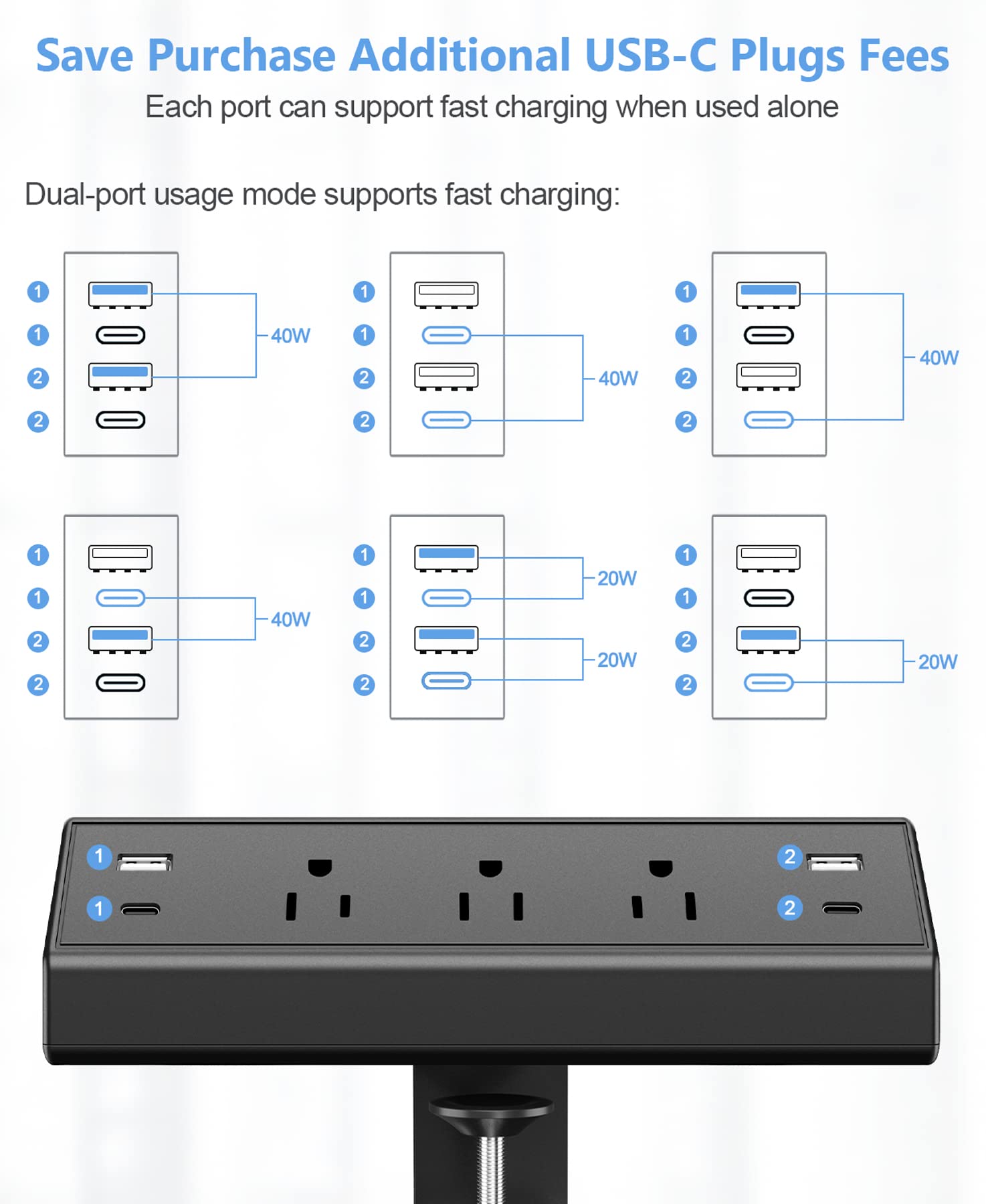 Save Purchase Additional USB-C Plugs Fees
Each port can support fast charging when used alone

Dual-port usage mode supports fast charging:

1
1
2
2
40W

1
1
2
2
40W

1
1
2
2
40W

1
1
2
2
40W

1
1
2
2
20W
20W

1
1
2
2
20W

1
1
2
2