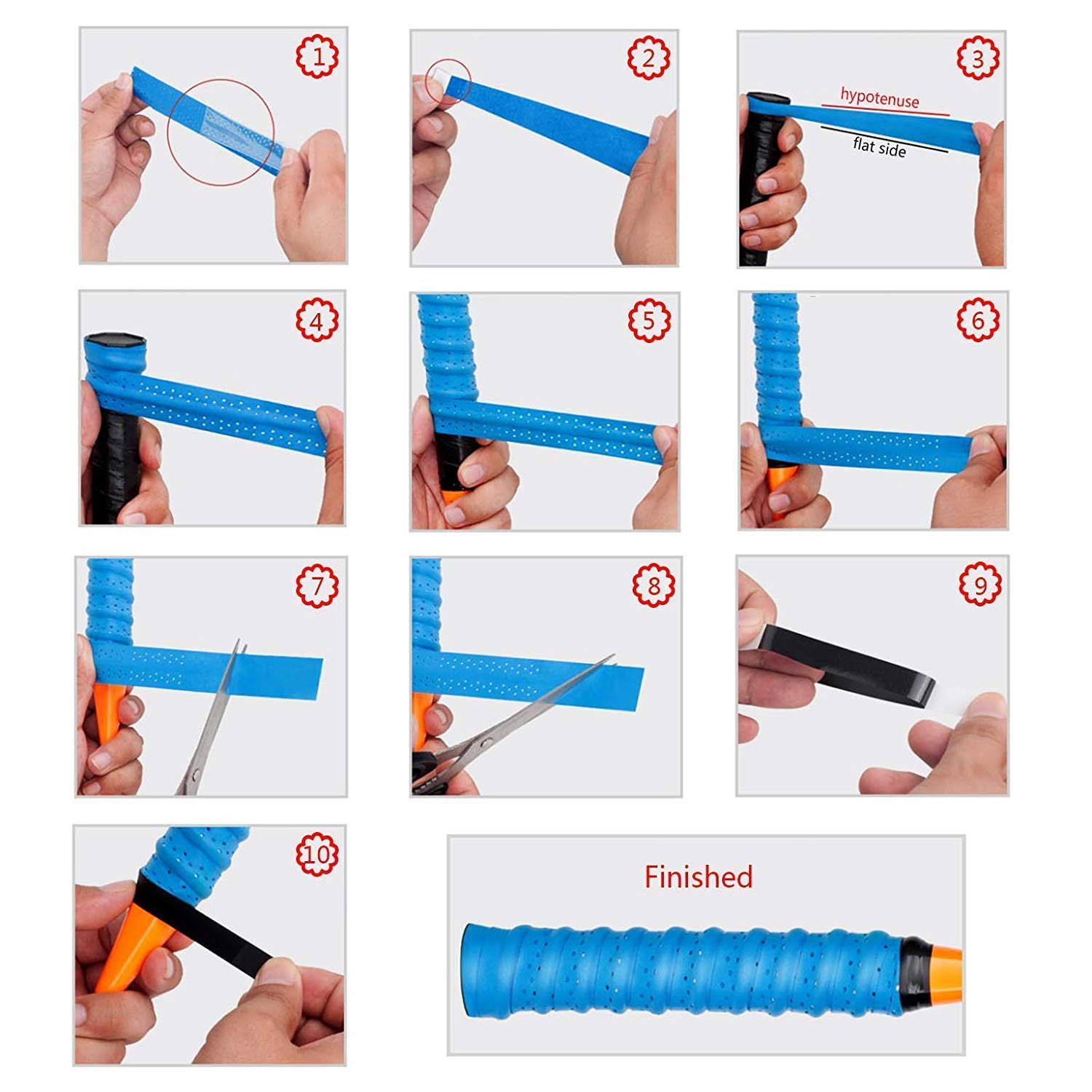 1

2

3

hypotenuse

flat side

4

5

6

7

8

9

10

Finished