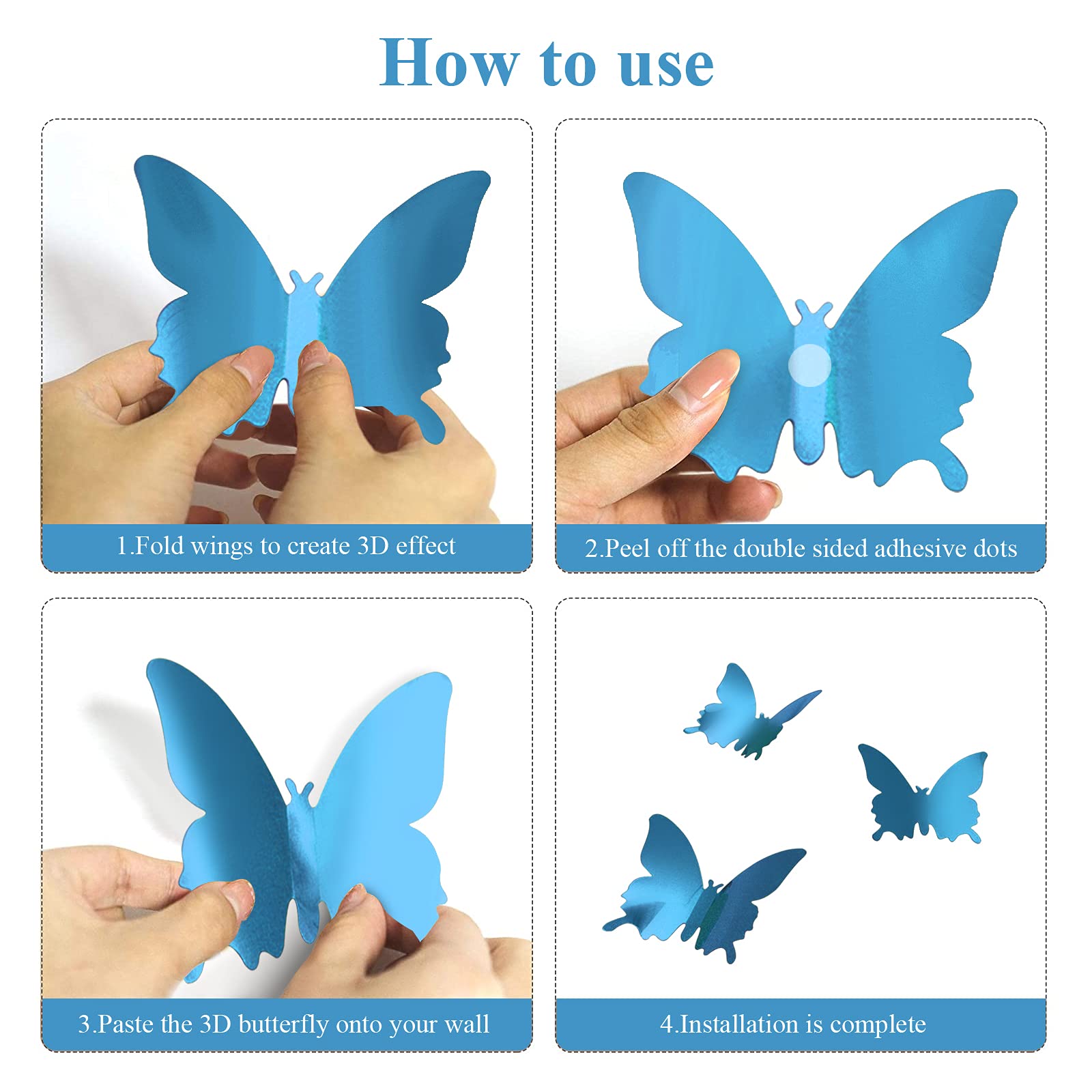 How to use

1.Fold wings to create 3D effect

2.Peel off the double sided adhesive dots

3.Paste the 3D butterfly onto your wall

4.Installation is complete