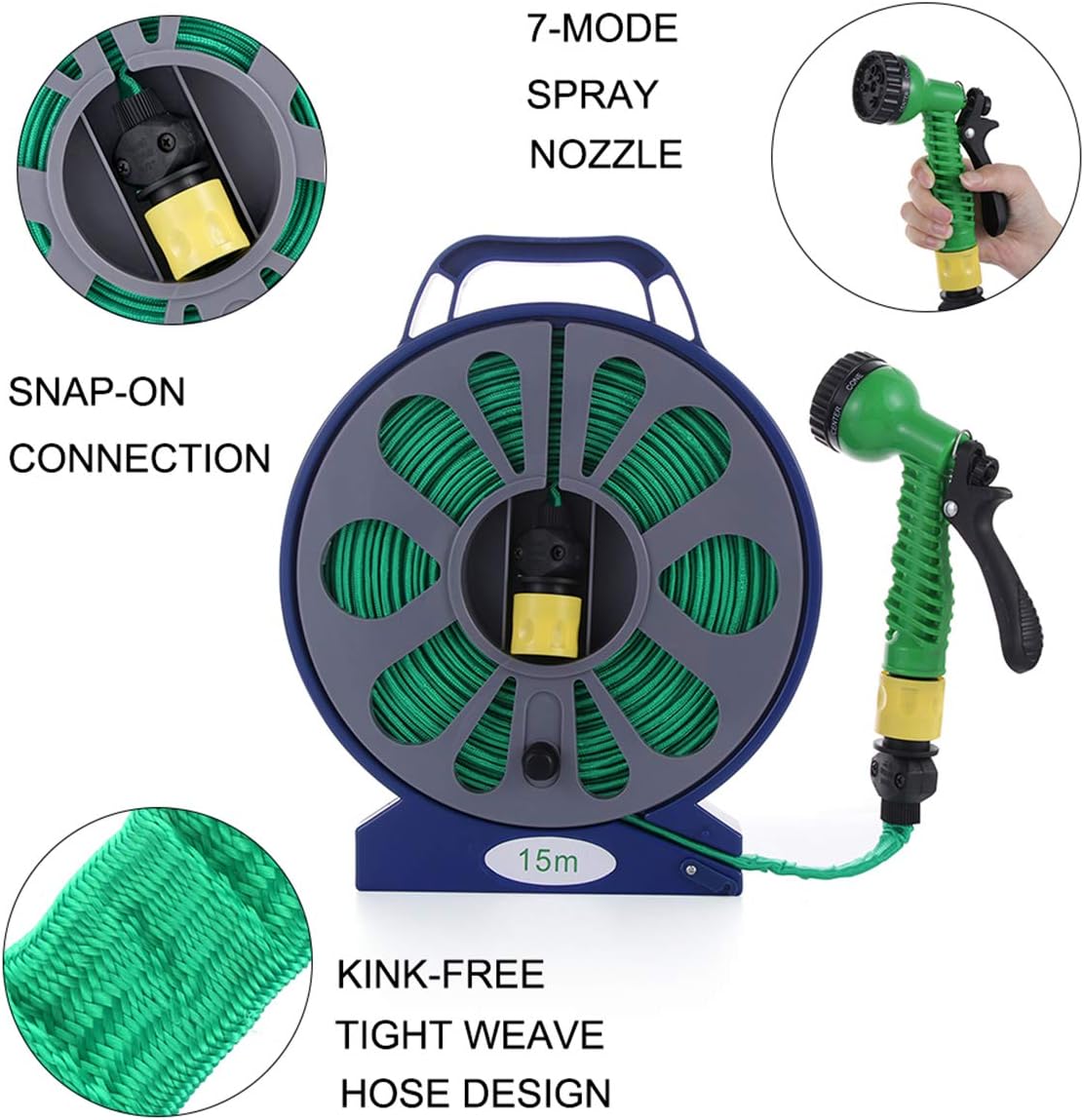 7-MODE
SPRAY
NOZZLE

SNAP-ON
CONNECTION

CENTER CONE

15m

KINK-FREE
TIGHT WEAVE
HOSE DESIGN