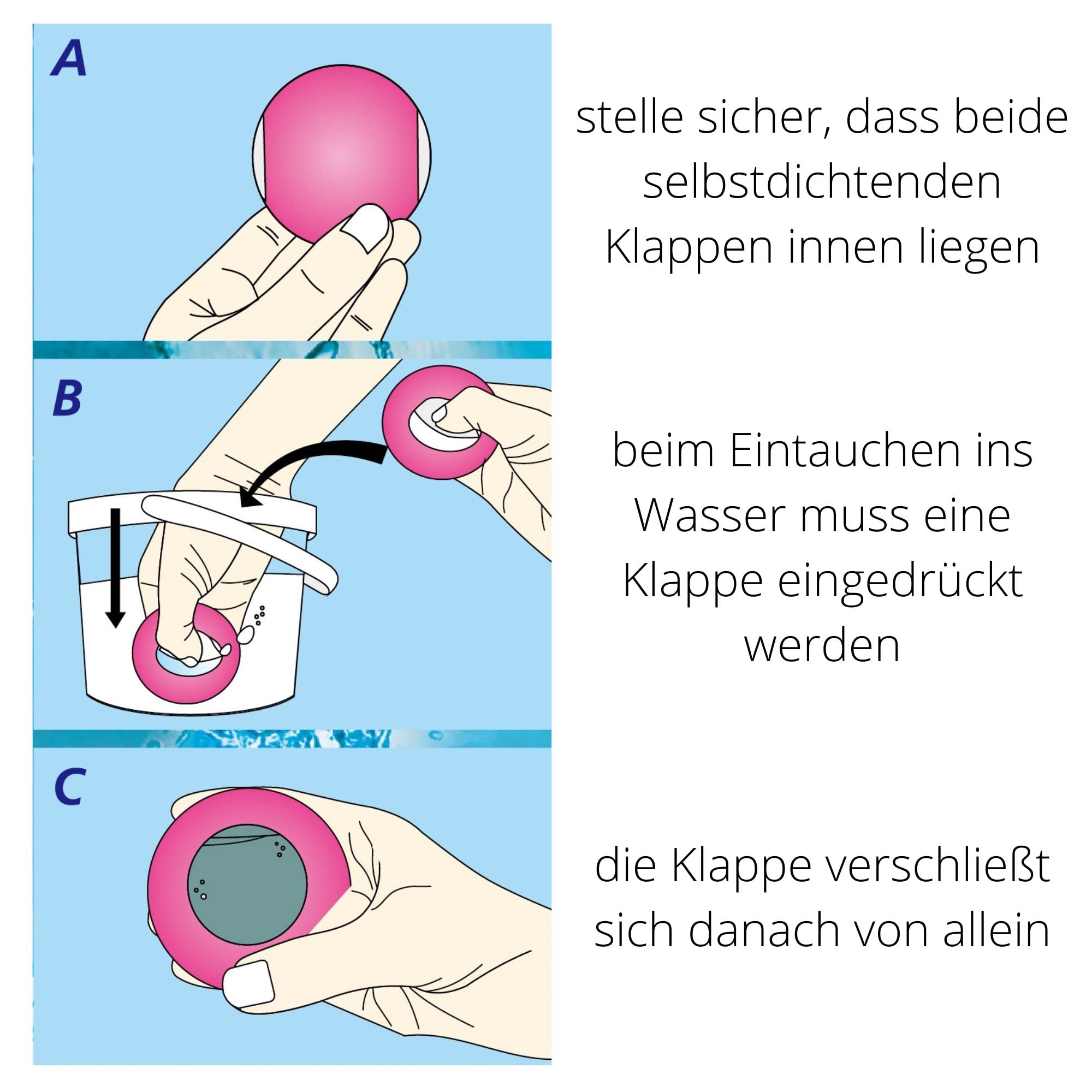 A

stelle sicher, dass beide selbstdichtenden Klappen innen liegen

B

beim Eintauchen ins Wasser muss eine Klappe eingedrückt werden

C

die Klappe verschließt sich danach von allein