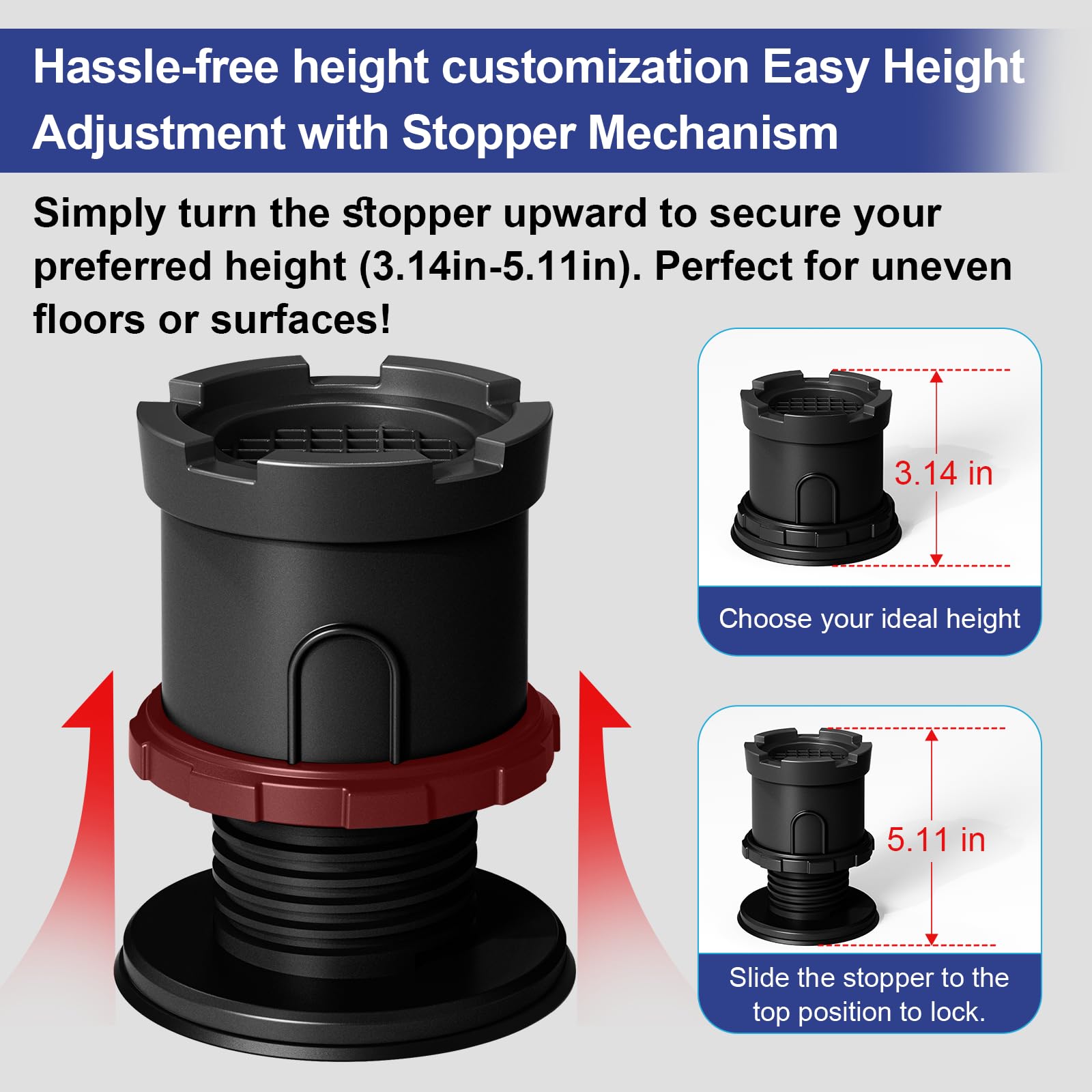 Hassle-free height customization Easy Height Adjustment with Stopper Mechanism

Simply turn the stopper upward to secure your preferred height (3.14in-5.11in). Perfect for uneven floors or surfaces!

3.14 in

Choose your ideal height

5.11 in

Slide the stopper to the top position to lock.