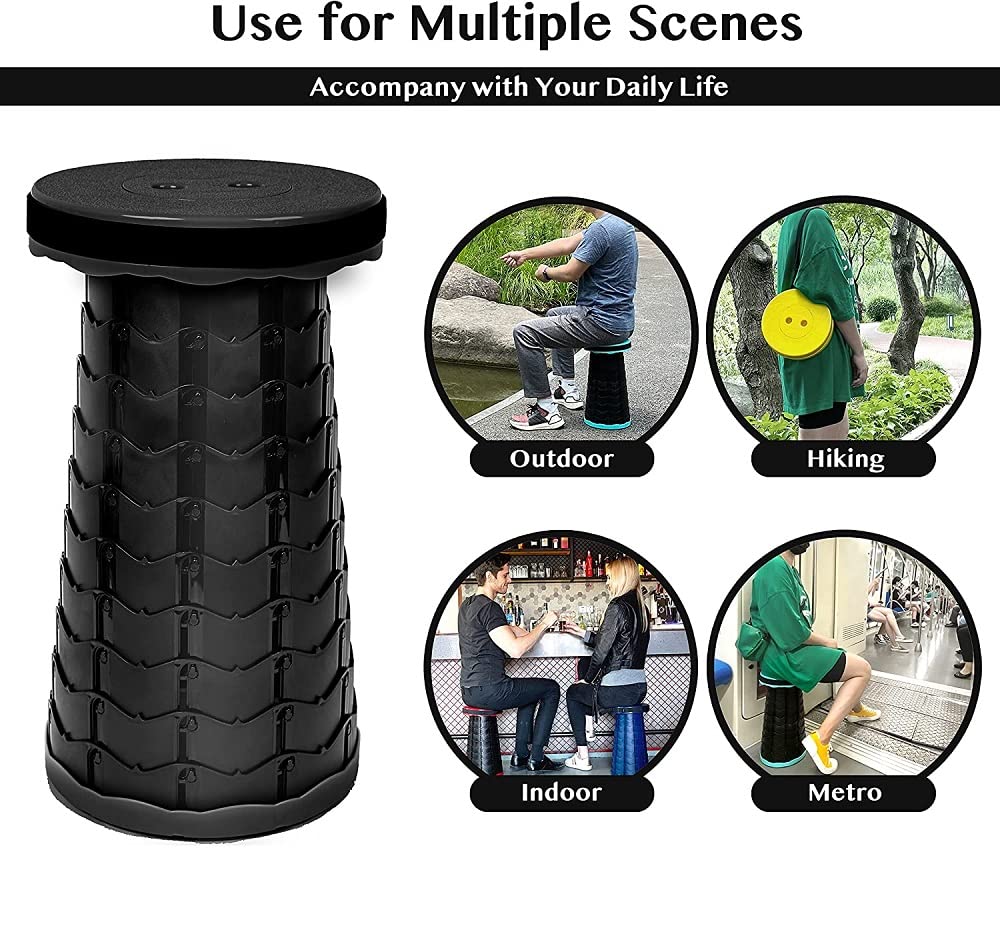 Use for Multiple Scenes

Accompany with Your Daily Life

Outdoor

Hiking

Indoor

Metro