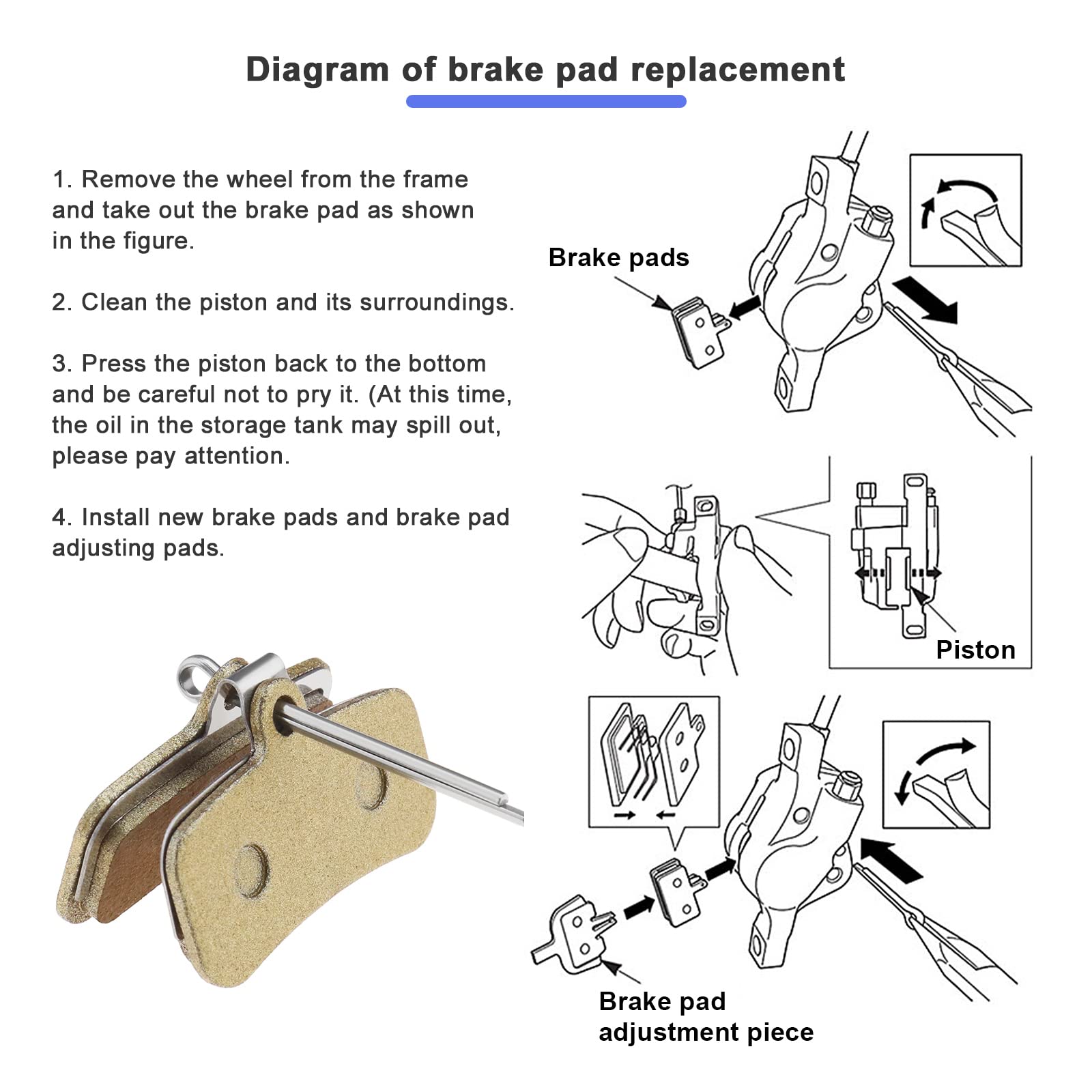 Diagram of brake pad replacement

1. Remove the wheel from the frame and take out the brake pad as shown in the figure.

2. Clean the piston and its surroundings.

3. Press the piston back to the bottom and be careful not to pry it. (At this time, the oil in the storage tank may spill out, please pay attention.

4. Install new brake pads and brake pad adjusting pads.

Brake pads

Piston

Brake pad adjustment piece