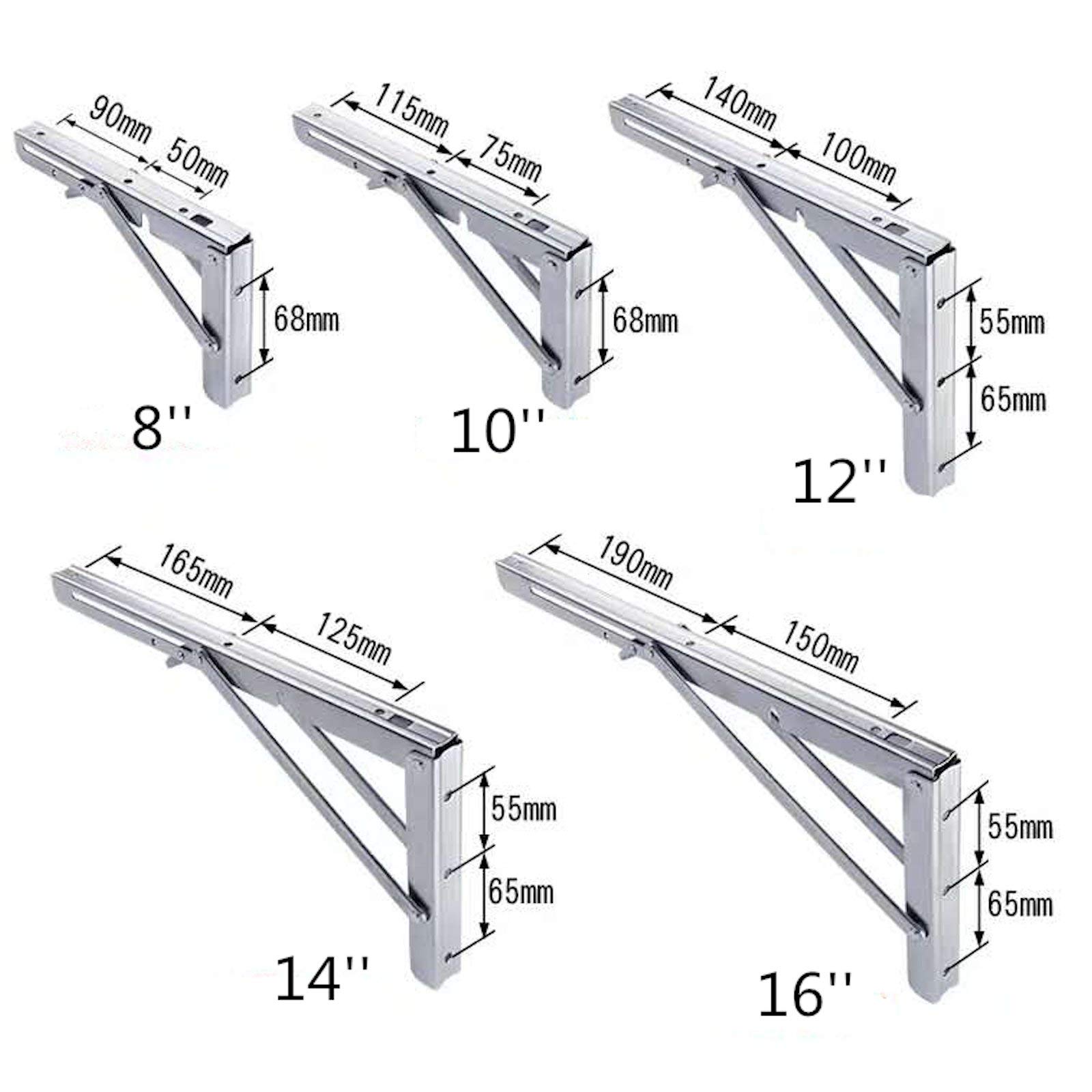 90mm
50mm
68mm
8''

115mm
75mm
68mm
10''

140mm
100mm
55mm
65mm
12''

165mm
125mm
55mm
65mm
14''

190mm
150mm
55mm
65mm
16''