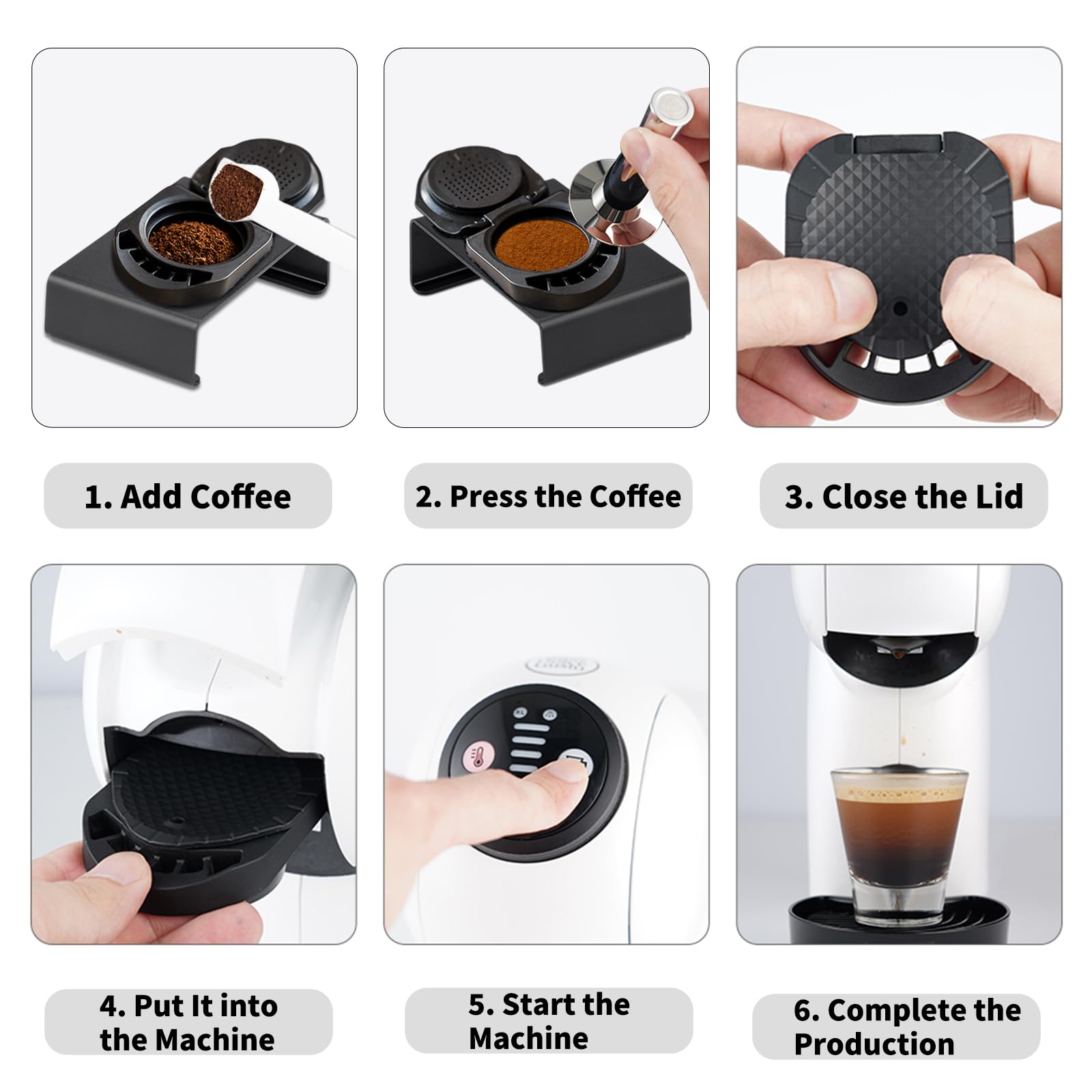 1. Add Coffee

2. Press the Coffee

3. Close the Lid

XL

4. Put It into the Machine

5. Start the Machine

6. Complete the Production