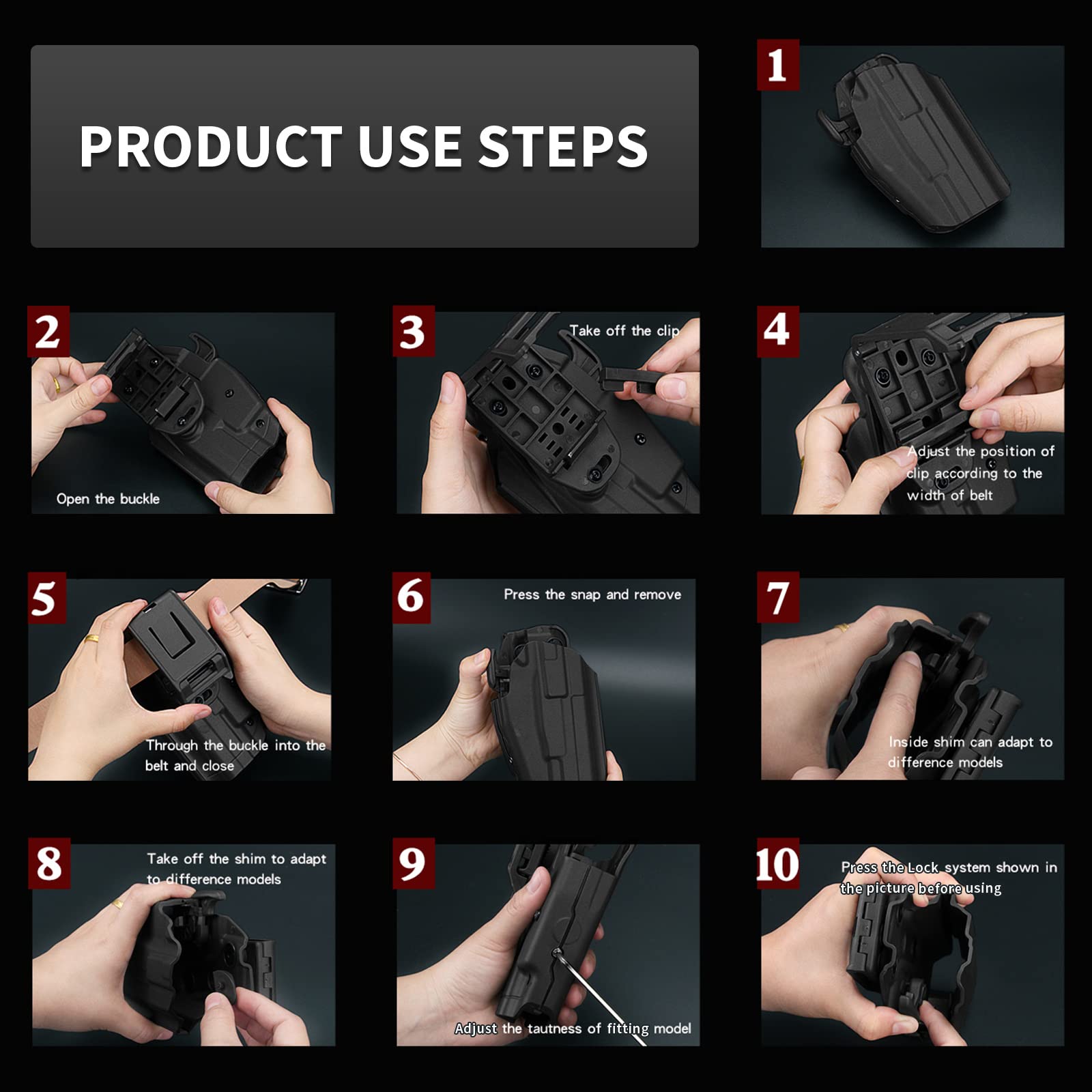 PRODUCT USE STEPS

1

2

Open the buckle

3

Take off the clip

4

Adjust the position of clip according to the width of belt

5

Through the buckle into the belt and close

6

Press the snap and remove

7

Inside shim can adapt to difference models

8

Take off the shim to adapt to difference models

9

Adjust the tautness of fitting model

10

Press the Lock system shown in the picture before using