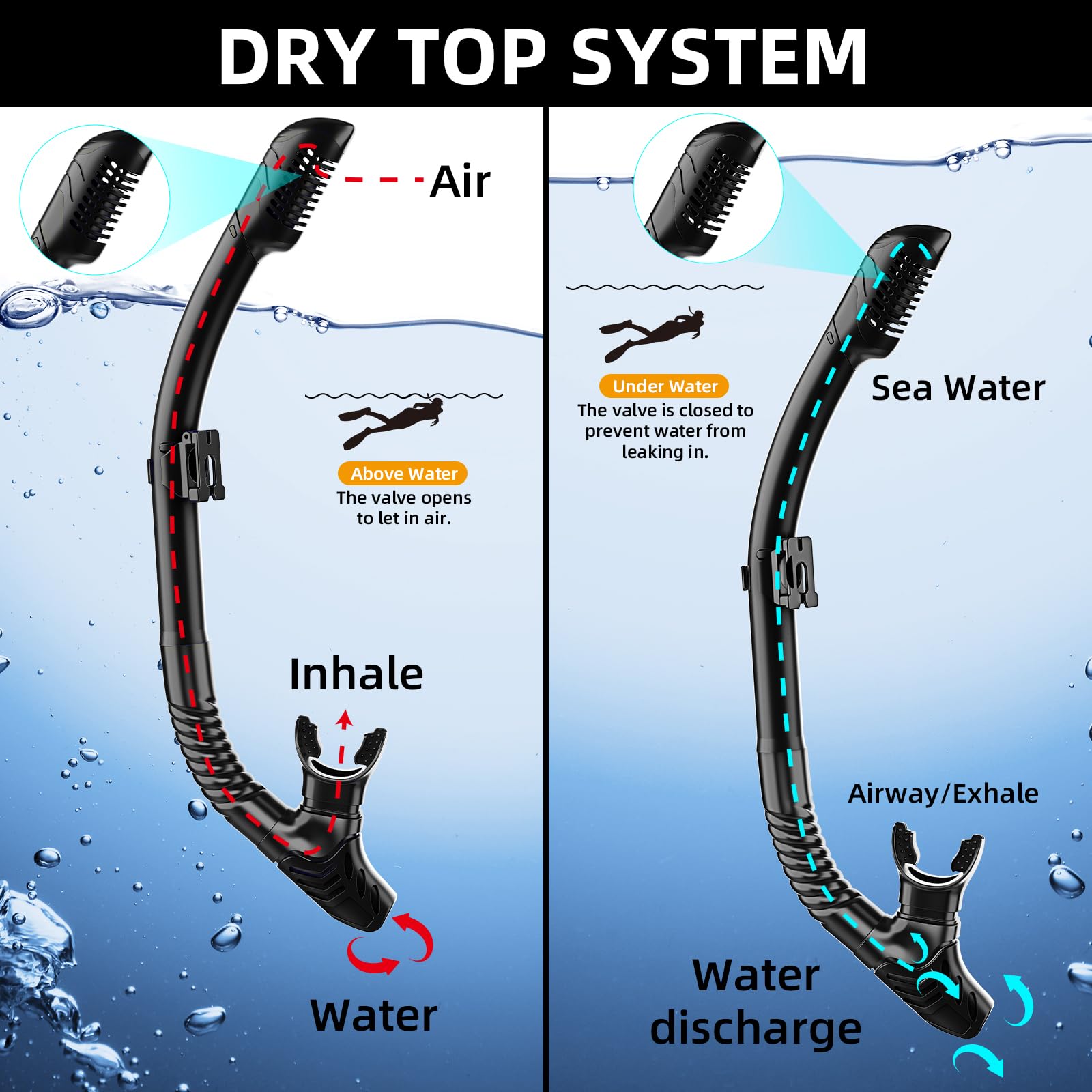 DRY TOP SYSTEM

Air

Above Water
The valve opens to let in air.

Inhale

Water

Under Water
The valve is closed to prevent water from leaking in.

Sea Water

Airway/Exhale

Water discharge