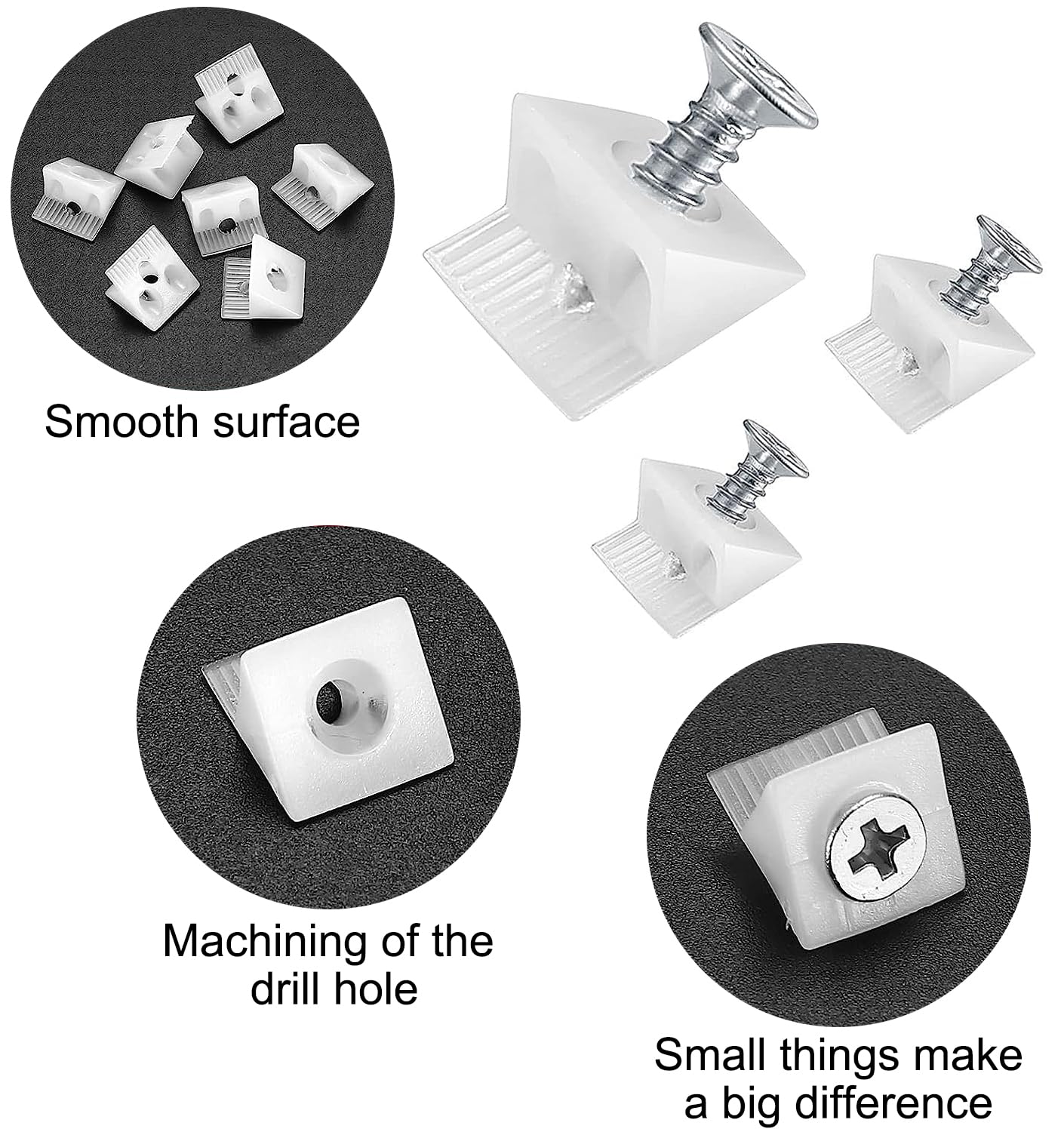 Smooth surface

Machining of the drill hole

Small things make a big difference