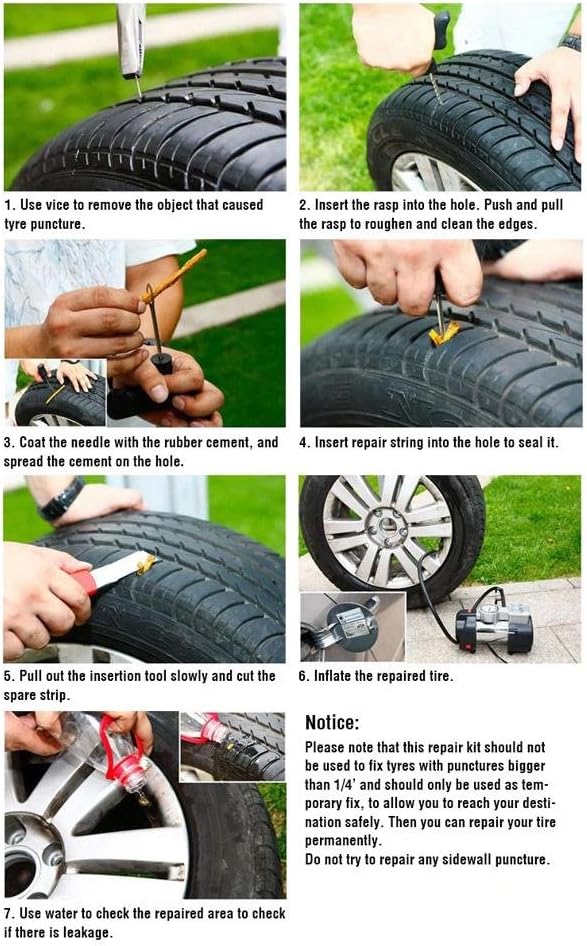 1. Use vice to remove the object that caused tyre puncture.

2. Insert the rasp into the hole. Push and pull the rasp to roughen and clean the edges.

3. Coat the needle with the rubber cement, and spread the cement on the hole.

4. Insert repair string into the hole to seal it.

5. Pull out the insertion tool slowly and cut the spare strip.

6. Inflate the repaired tire.

7. Use water to check the repaired area to check if there is leakage.

Notice:

Please note that this repair kit should not be used to fix tyres with punctures bigger than 1/4' and should only be used as temporary fix, to allow you to reach your destination safely. Then you can repair your tire permanently.
Do not try to repair any sidewall puncture.