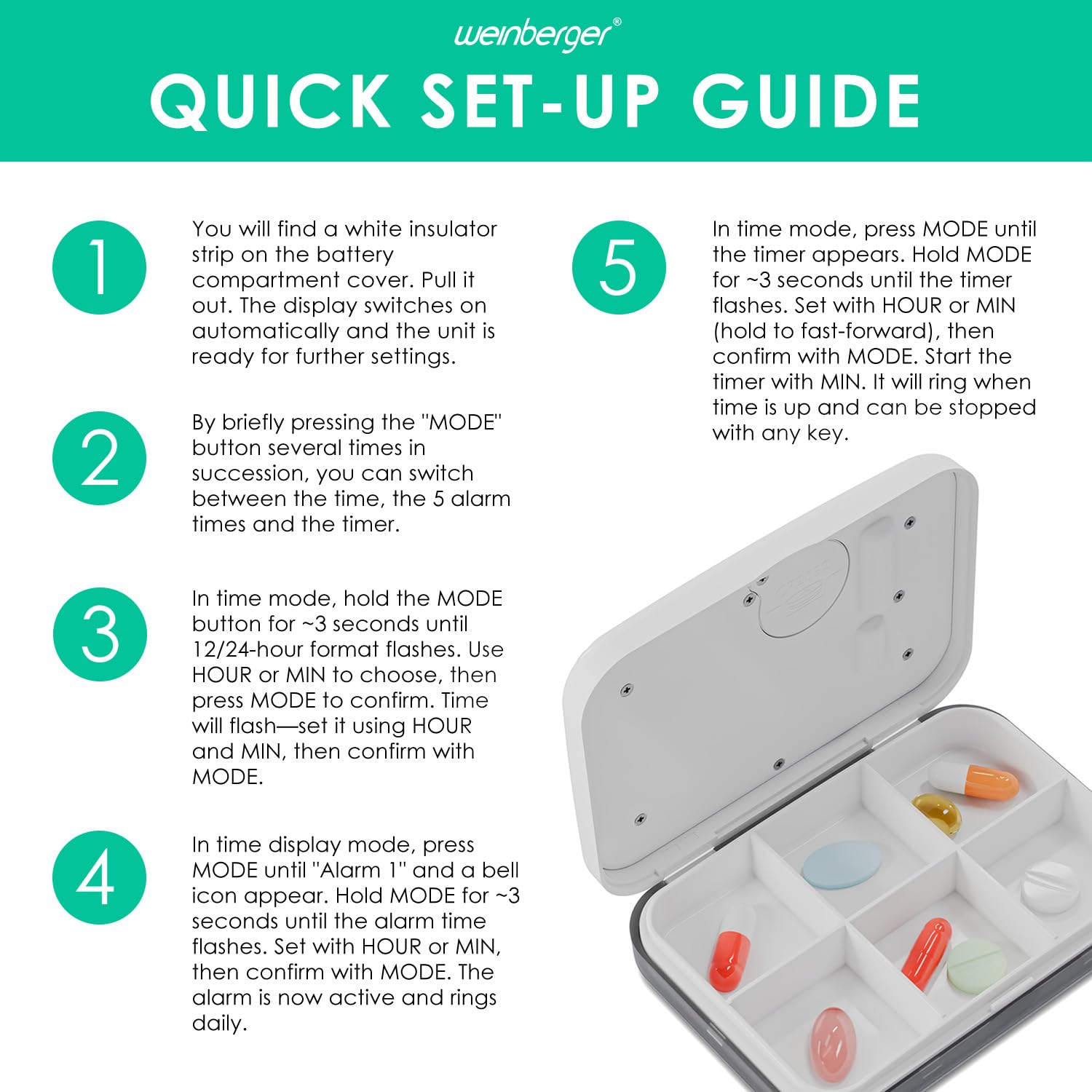 weinberger®

QUICK SET-UP GUIDE

1

You will find a white insulator strip on the battery compartment cover. Pull it out. The display switches on automatically and the unit is ready for further settings.

2

By briefly pressing the "MODE" button several times in succession, you can switch between the time, the 5 alarm times and the timer.

3

In time mode, hold the MODE button for ~3 seconds until 12/24-hour format flashes. Use HOUR or MIN to choose, then press MODE to confirm. Time will flash—set it using HOUR and MIN, then confirm with MODE.

4

In time display mode, press MODE until "Alarm 1" and a bell icon appear. Hold MODE for ~3 seconds until the alarm time flashes. Set with HOUR or MIN, then confirm with MODE. The alarm is now active and rings daily.

5

In time mode, press MODE until the timer appears. Hold MODE for ~3 seconds until the timer flashes. Set with HOUR or MIN (hold to fast-forward), then confirm with MODE. Start the timer with MIN. It will ring when time is up and can be stopped with any key.