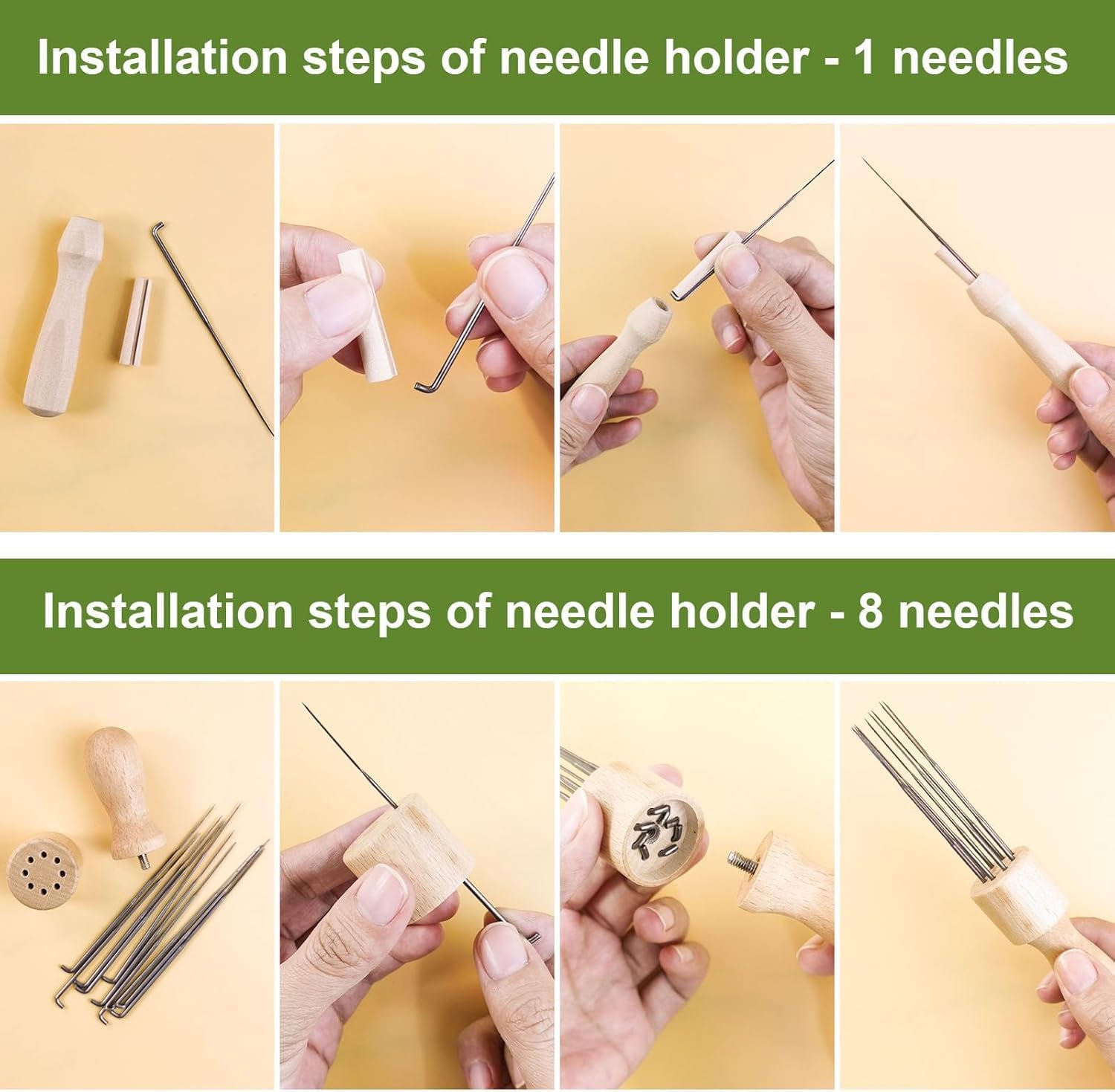 Installation steps of needle holder - 1 needles

Installation steps of needle holder - 8 needles