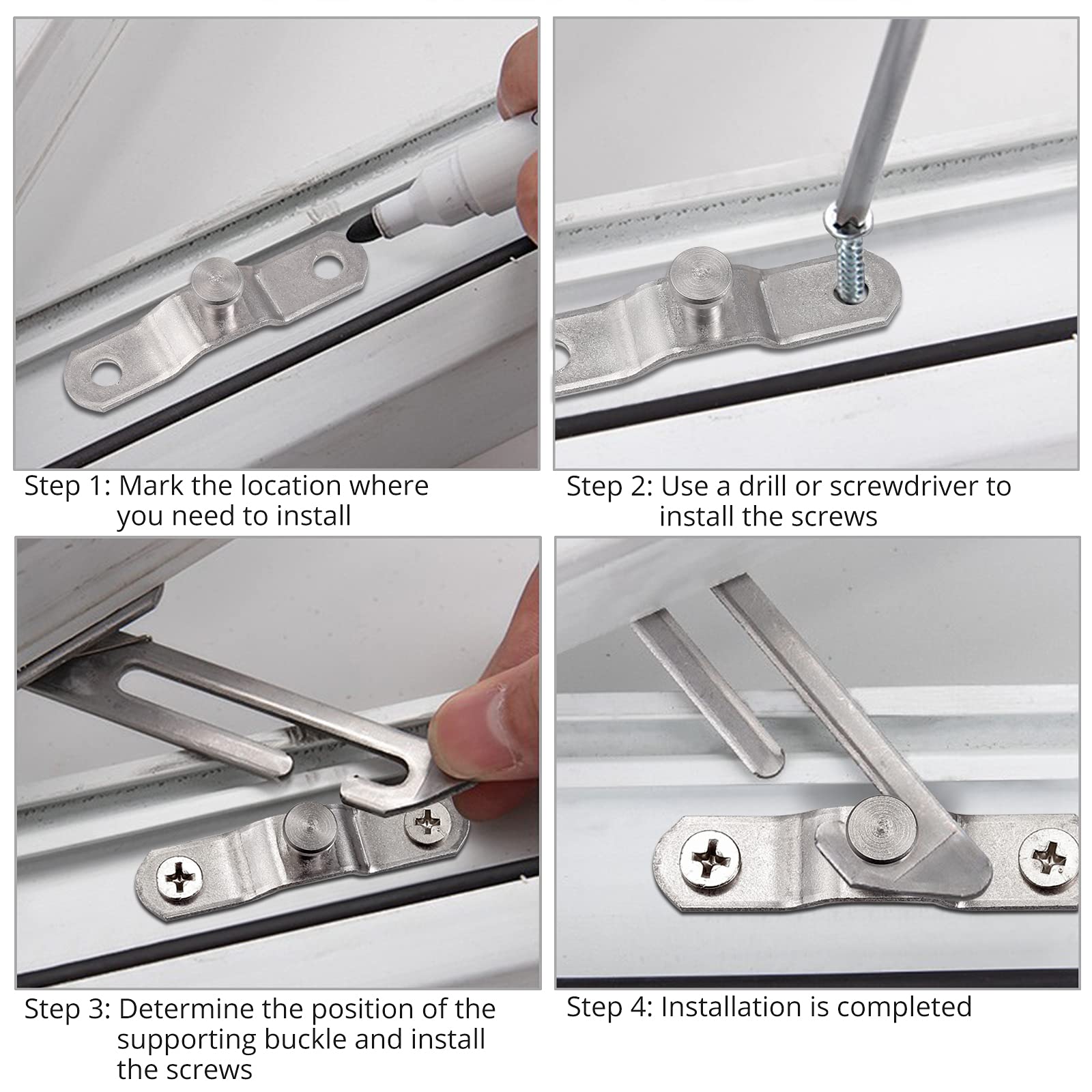 Step 1: Mark the location where you need to install

Step 2: Use a drill or screwdriver to install the screws

Step 3: Determine the position of the supporting buckle and install the screws

Step 4: Installation is completed