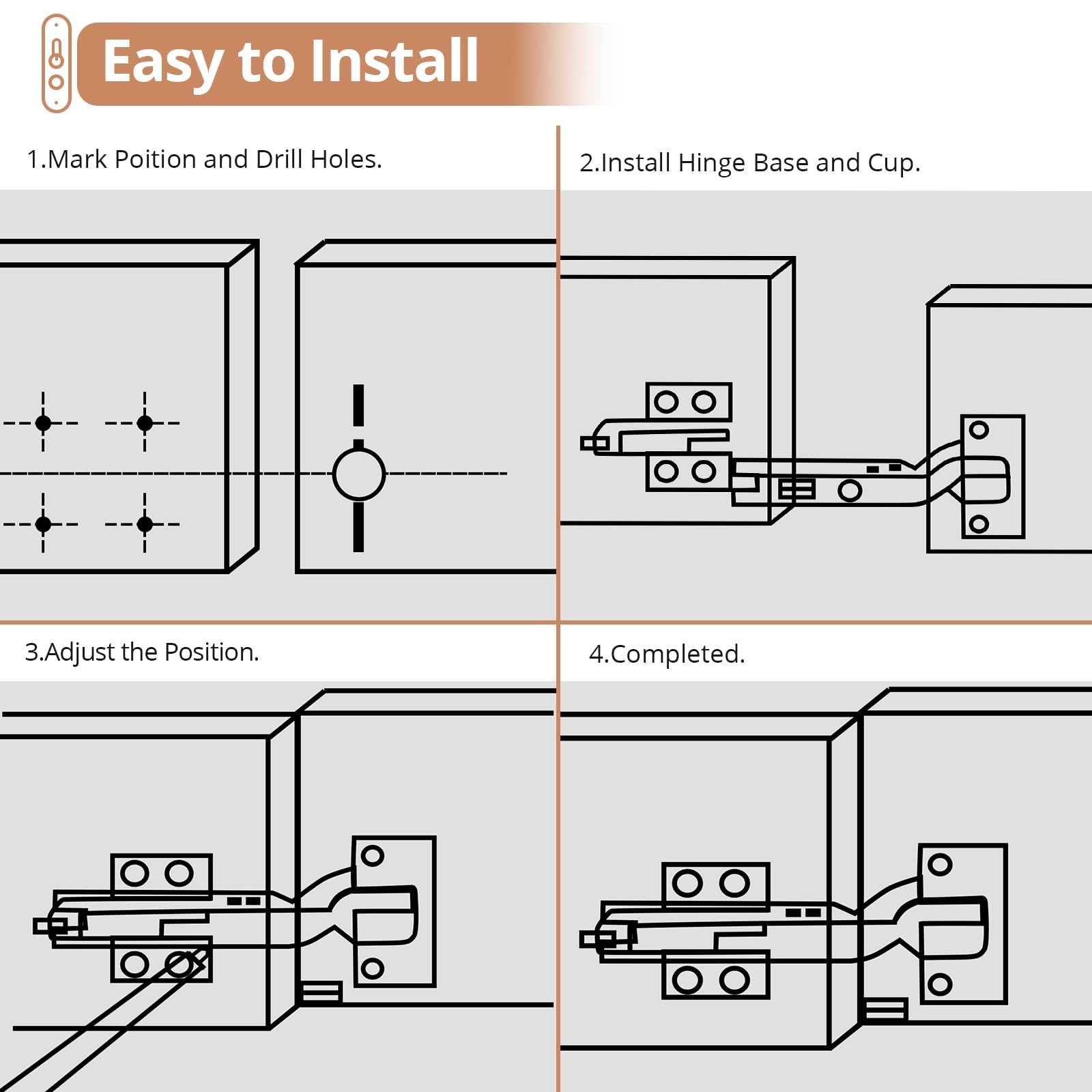 Easy to Install

1.Mark Poition and Drill Holes.

2.Install Hinge Base and Cup.

3.Adjust the Position.

4.Completed.