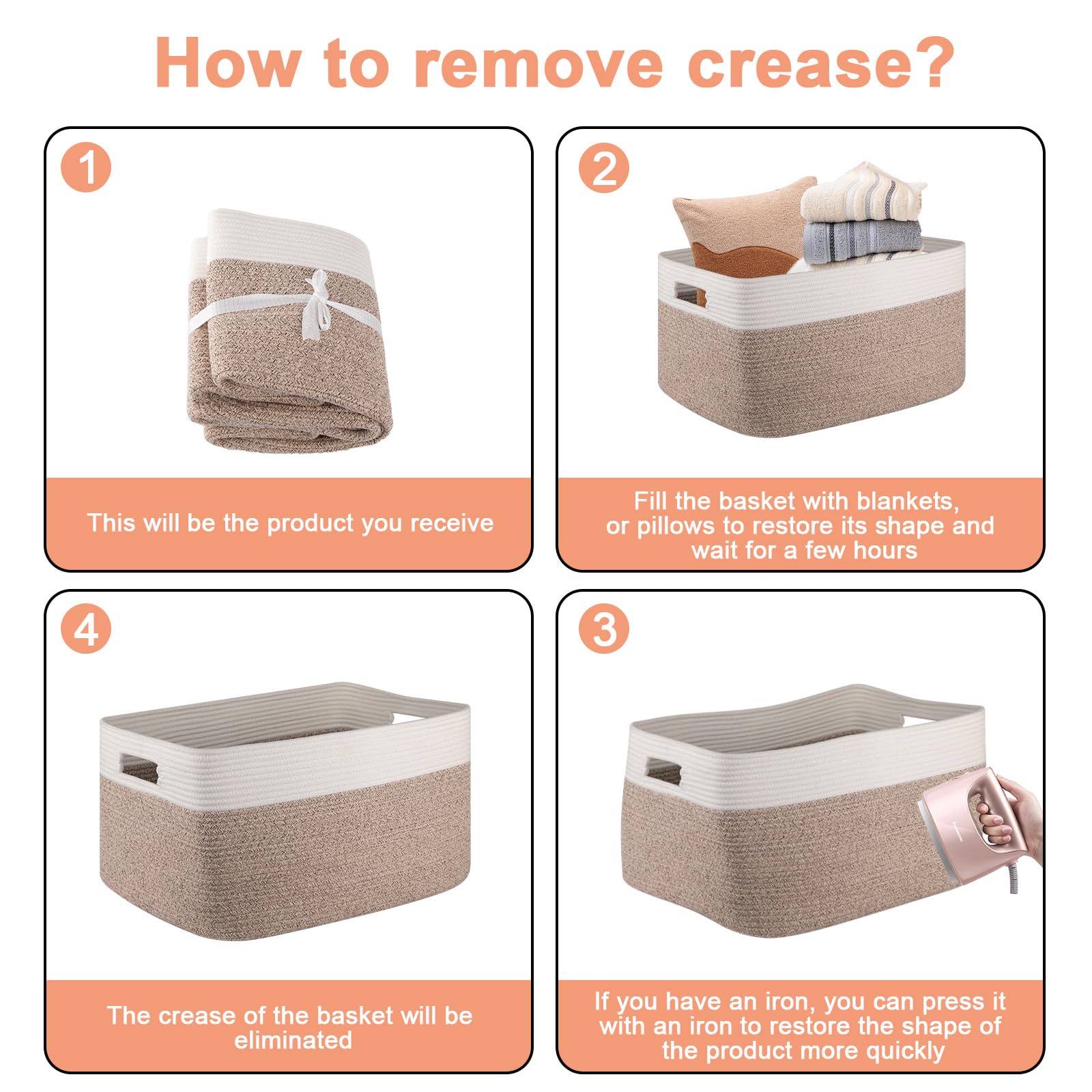 How to remove crease?

1

This will be the product you receive

2

Fill the basket with blankets, or pillows to restore its shape and wait for a few hours

4

The crease of the basket will be eliminated

3

If you have an iron, you can press it with an iron to restore the shape of the product more quickly