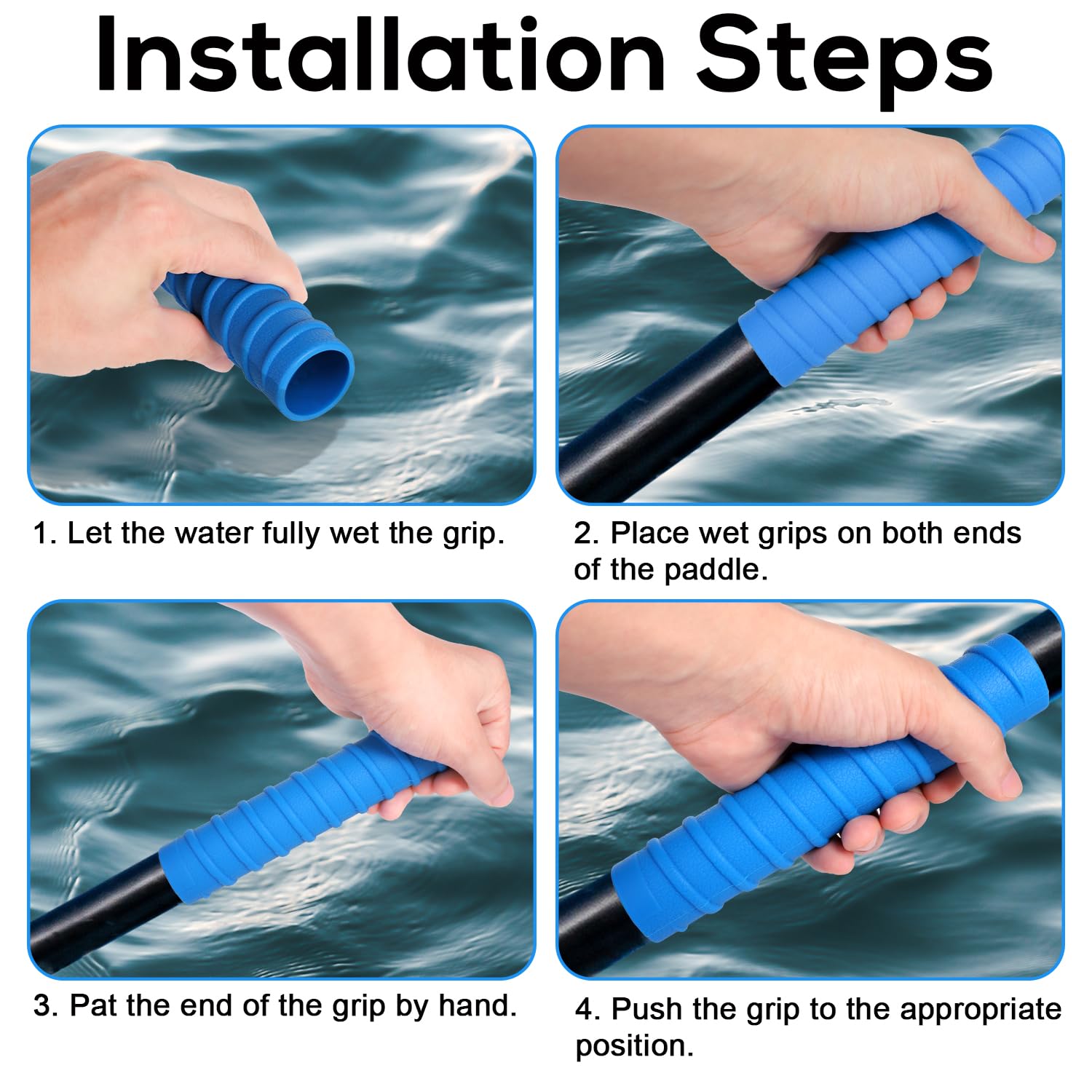 Installation Steps

1. Let the water fully wet the grip.

2. Place wet grips on both ends of the paddle.

3. Pat the end of the grip by hand.

4. Push the grip to the appropriate position.