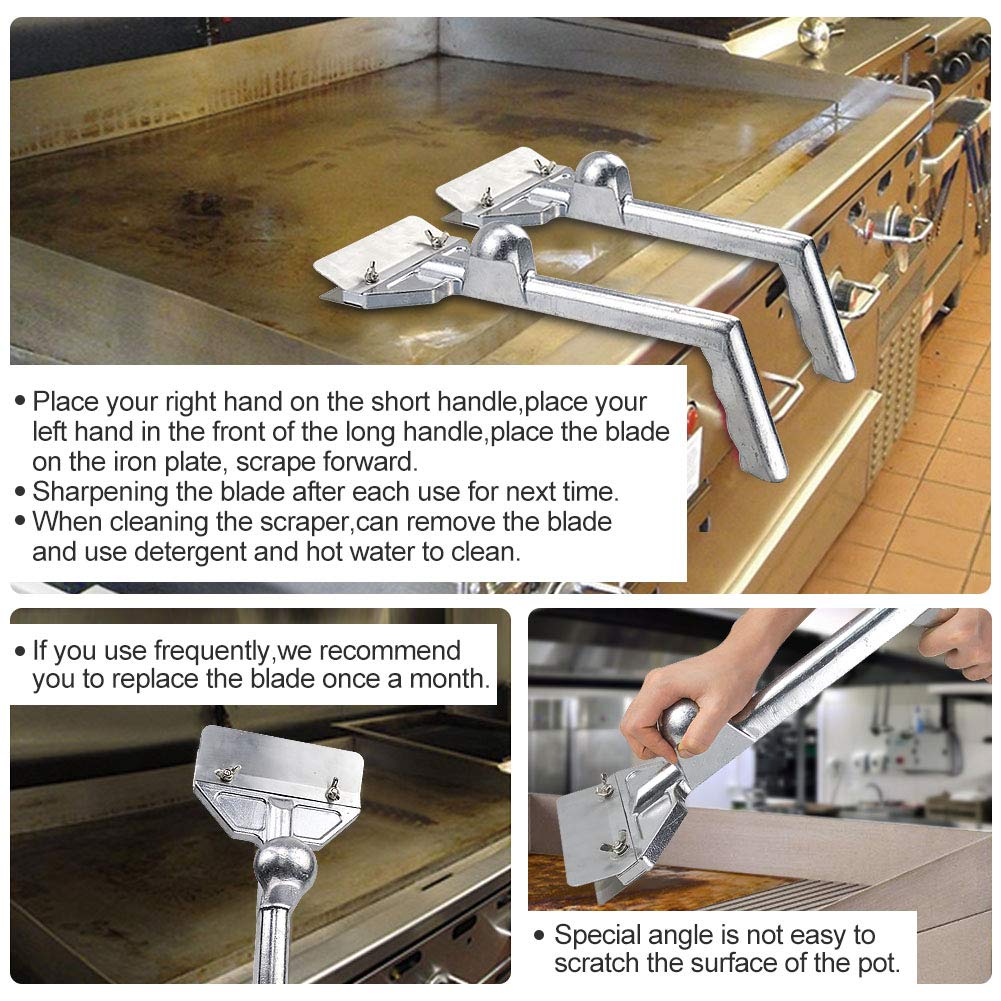 • Place your right hand on the short handle,place your left hand in the front of the long handle,place the blade on the iron plate, scrape forward.
• Sharpening the blade after each use for next time.
• When cleaning the scraper,can remove the blade and use detergent and hot water to clean.

• If you use frequently,we recommend you to replace the blade once a month.

• Special angle is not easy to scratch the surface of the pot.