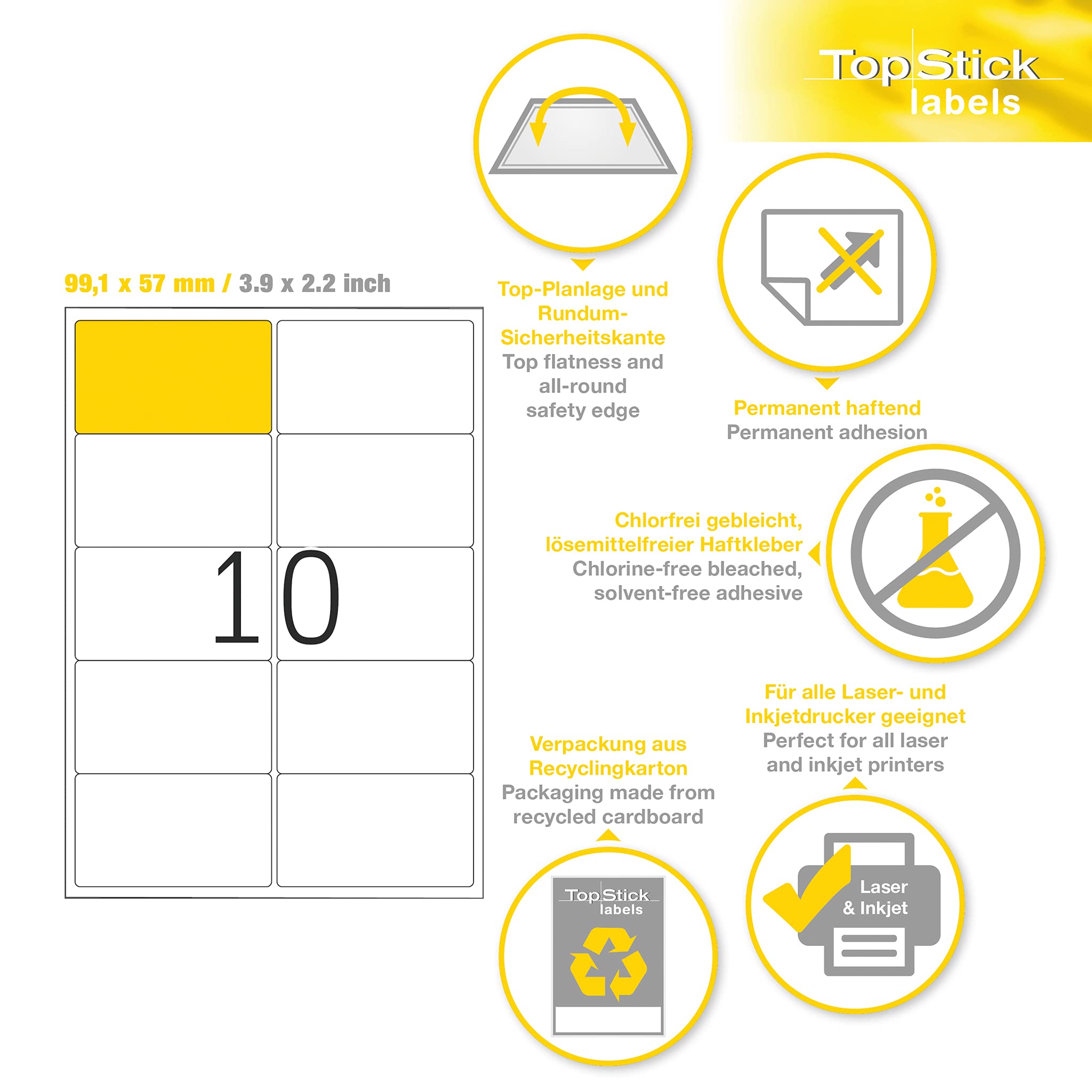 TopStick labels

99,1 x 57 mm / 3.9 x 2.2 inch

10

Top-Planlage und Rundum-Sicherheitskante
Top flatness and all-round safety edge

Permanent haftend
Permanent adhesion

Chlorfrei gebleicht, lösemittelfreier Haftkleber
Chlorine-free bleached, solvent-free adhesive

Für alle Laser- und Inkjetdrucker geeignet
Perfect for all laser and inkjet printers

Verpackung aus Recyclingkarton
Packaging made from recycled cardboard

TopStick labels

Laser & Inkjet