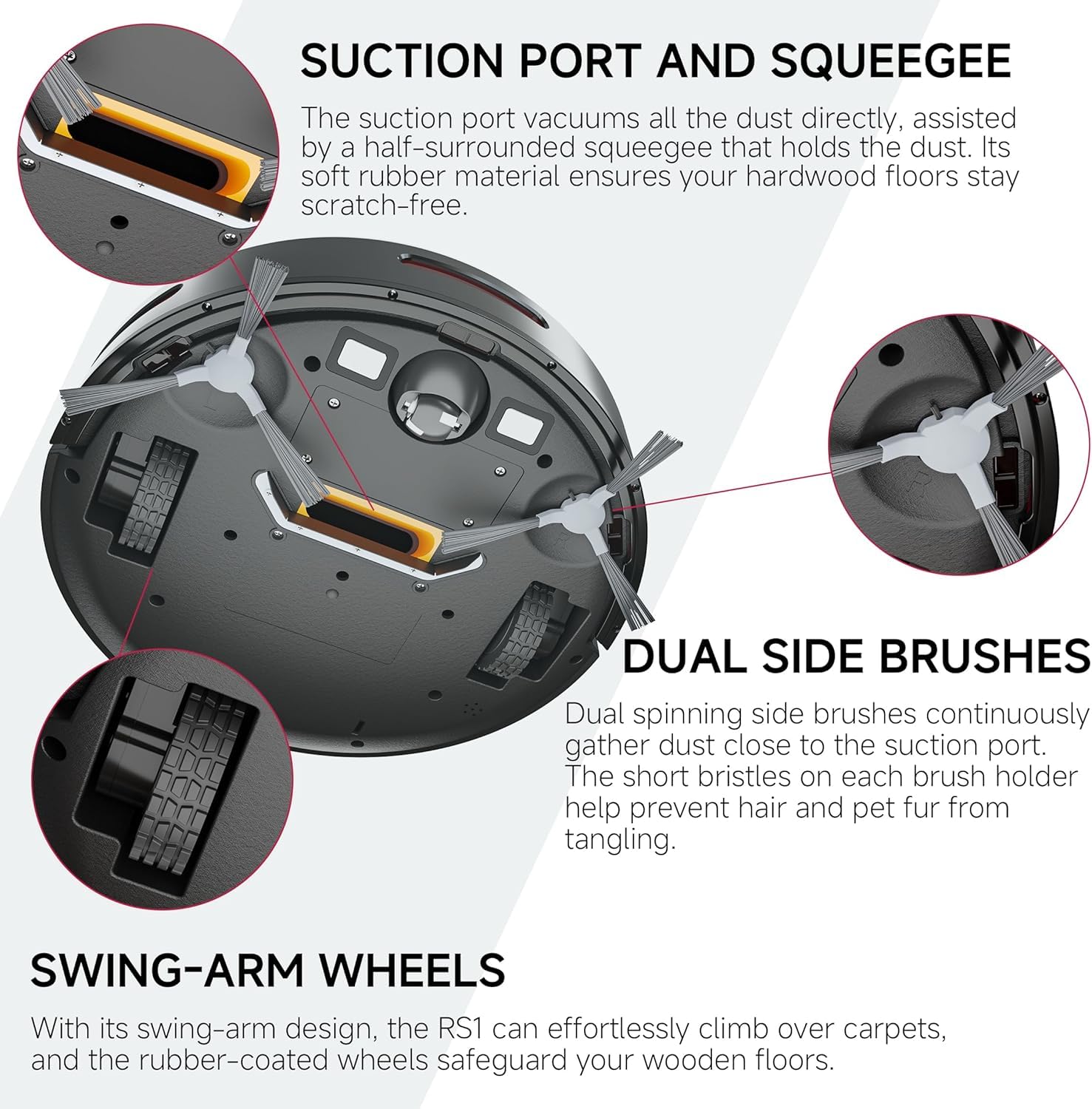 SUCTION PORT AND SQUEEGEE

The suction port vacuums all the dust directly, assisted by a half-surrounded squeegee that holds the dust. Its soft rubber material ensures your hardwood floors stay scratch-free.

DUAL SIDE BRUSHES

Dual spinning side brushes continuously gather dust close to the suction port. The short bristles on each brush holder help prevent hair and pet fur from tangling.

SWING-ARM WHEELS

With its swing-arm design, the RS1 can effortlessly climb over carpets, and the rubber-coated wheels safeguard your wooden floors.