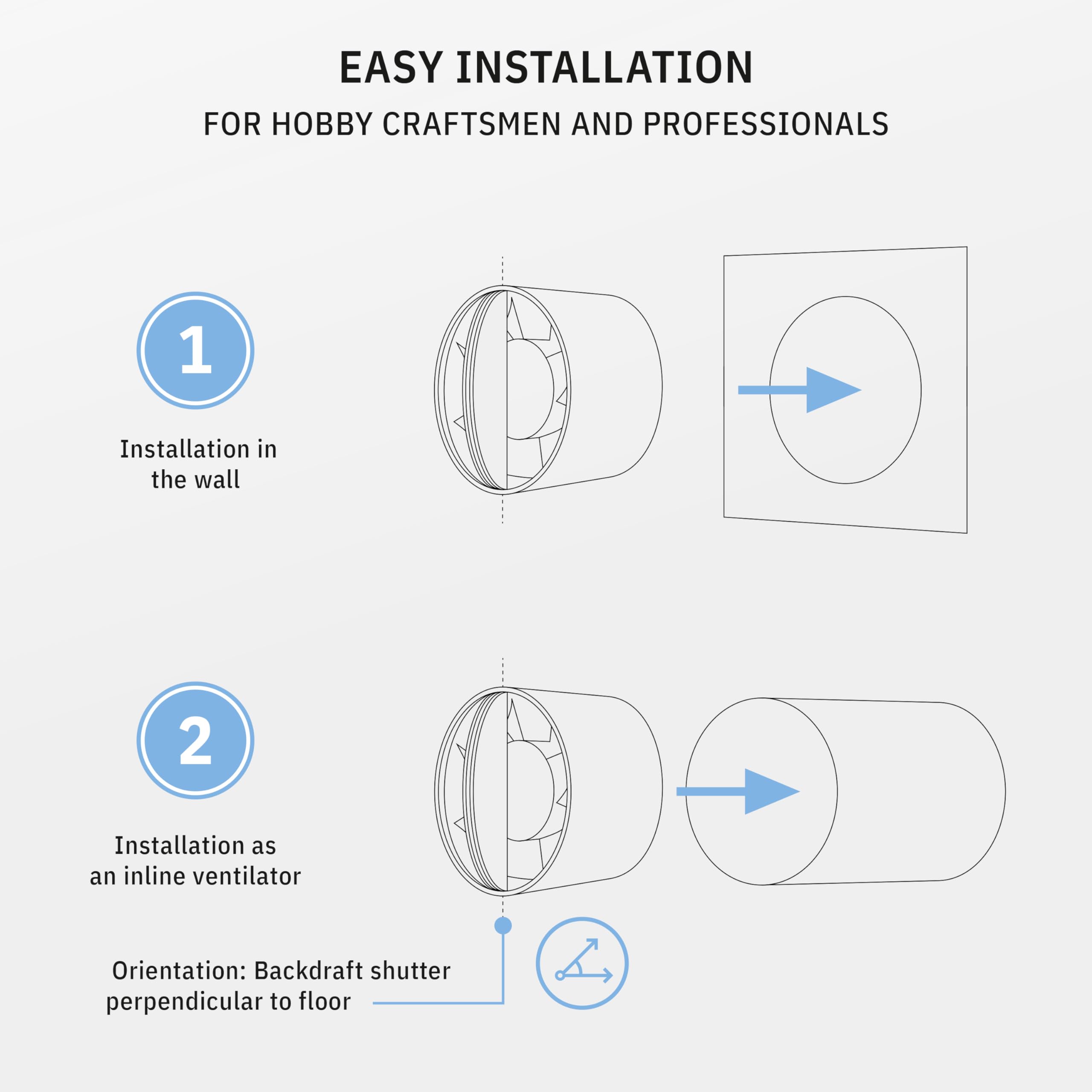 EASY INSTALLATION

FOR HOBBY CRAFTSMEN AND PROFESSIONALS

1

Installation in the wall

2

Installation as an inline ventilator

Orientation: Backdraft shutter perpendicular to floor