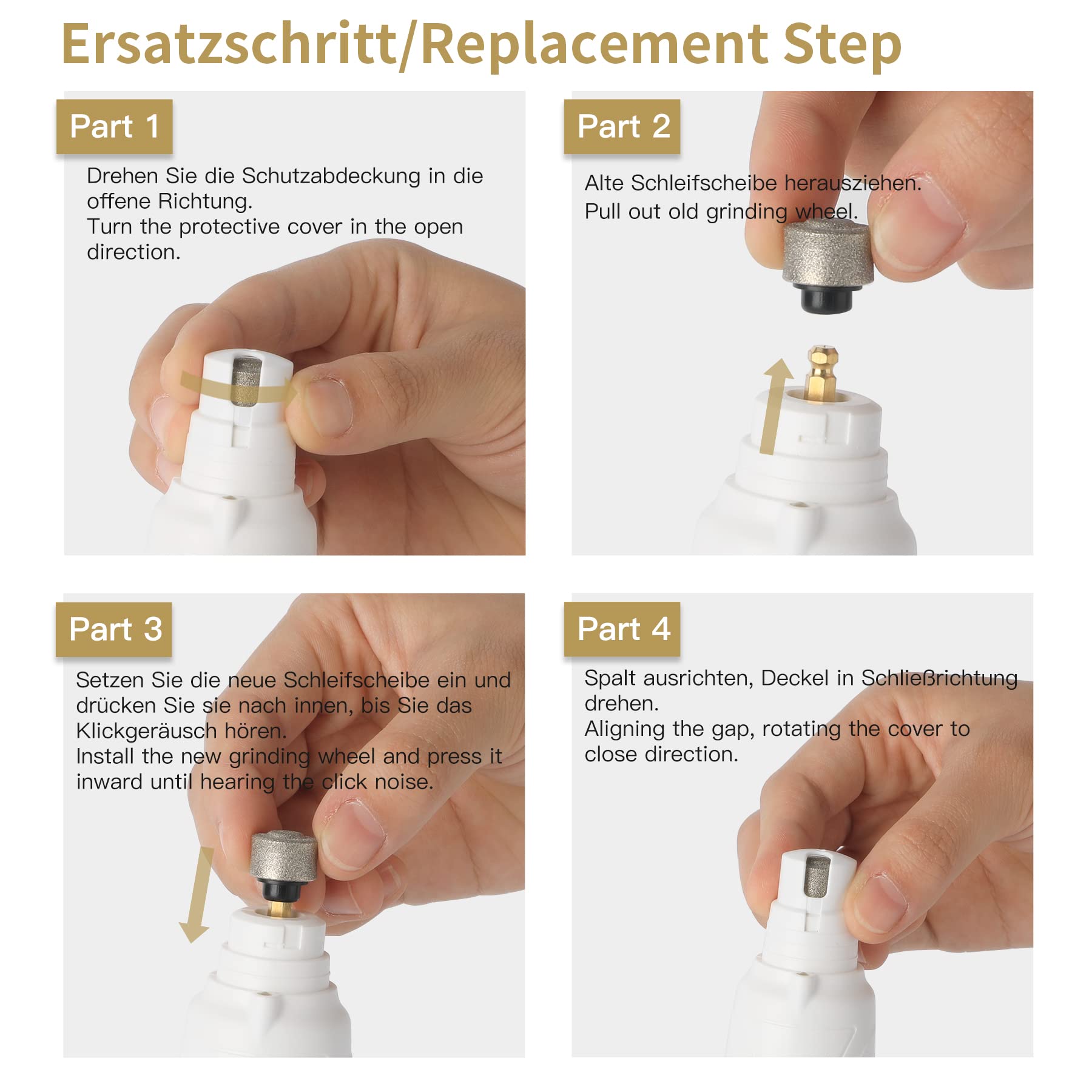 Ersatzschritt/Replacement Step

Part 1

Drehen Sie die Schutzabdeckung in die offene Richtung.
Turn the protective cover in the open direction.

Part 2

Alte Schleifscheibe herausziehen.
Pull out old grinding wheel.

Part 3

Setzen Sie die neue Schleifscheibe ein und drücken Sie sie nach innen, bis Sie das Klickgeräusch hören.
Install the new grinding wheel and press it inward until hearing the click noise.

Part 4

Spalt ausrichten, Deckel in Schließrichtung drehen.
Aligning the gap, rotating the cover to close direction.