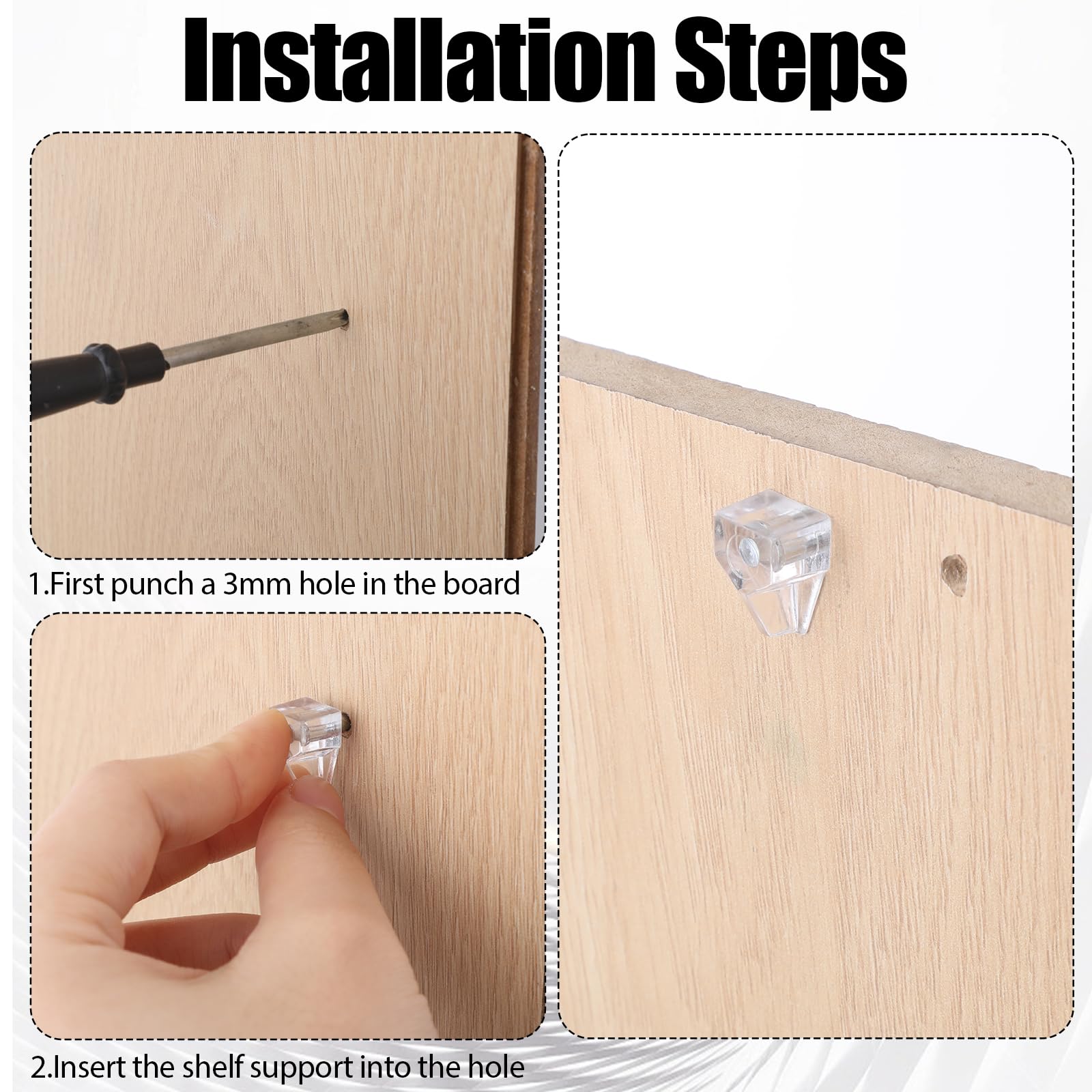 Installation Steps

1.First punch a 3mm hole in the board

2.Insert the shelf support into the hole