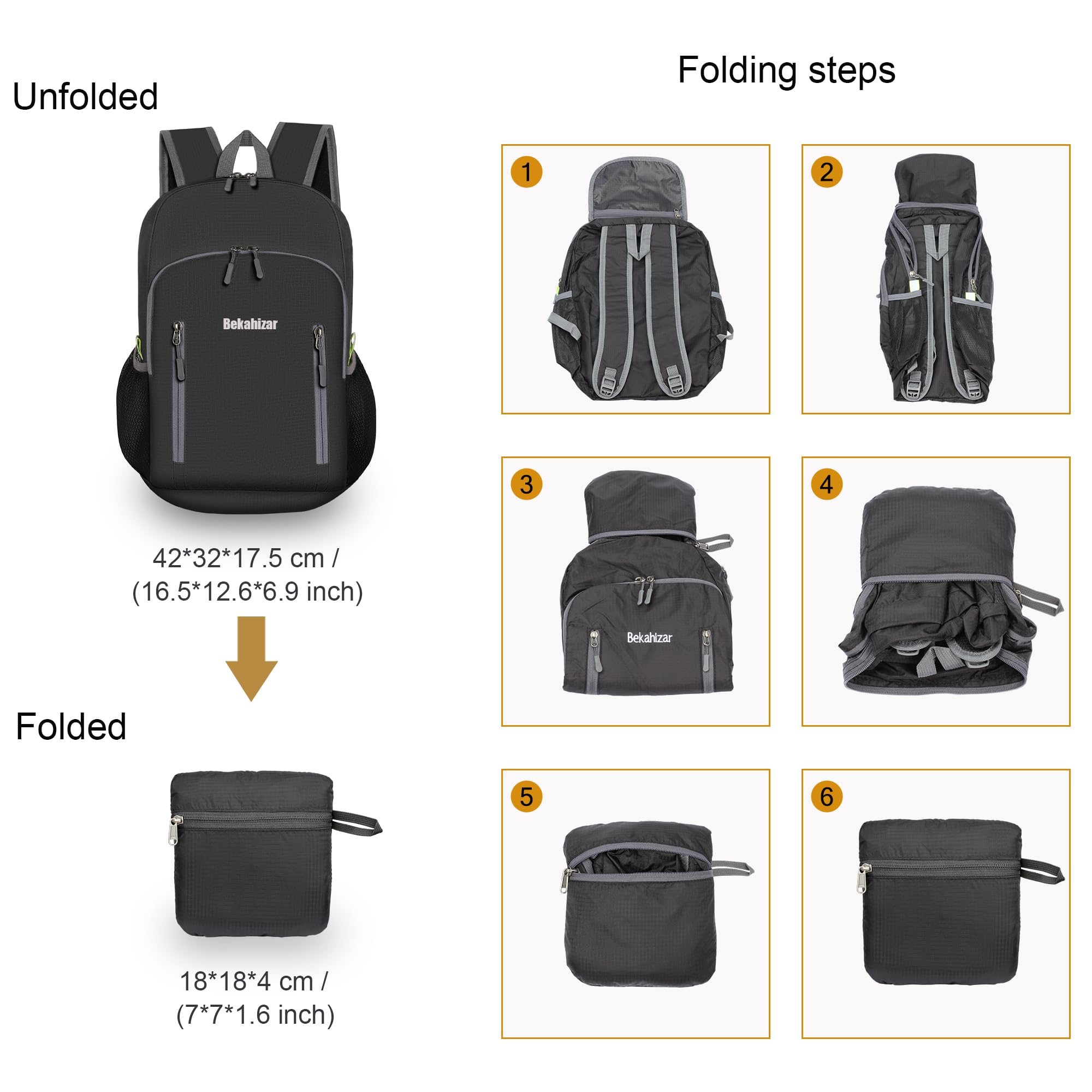 Unfolded

Bekahizar

42*32*17.5 cm /
(16.5*12.6*6.9 inch)

Folded

18*18*4 cm /
(7*7*1.6 inch)

Folding steps

1

2

3

Bekahizar

4

5

6