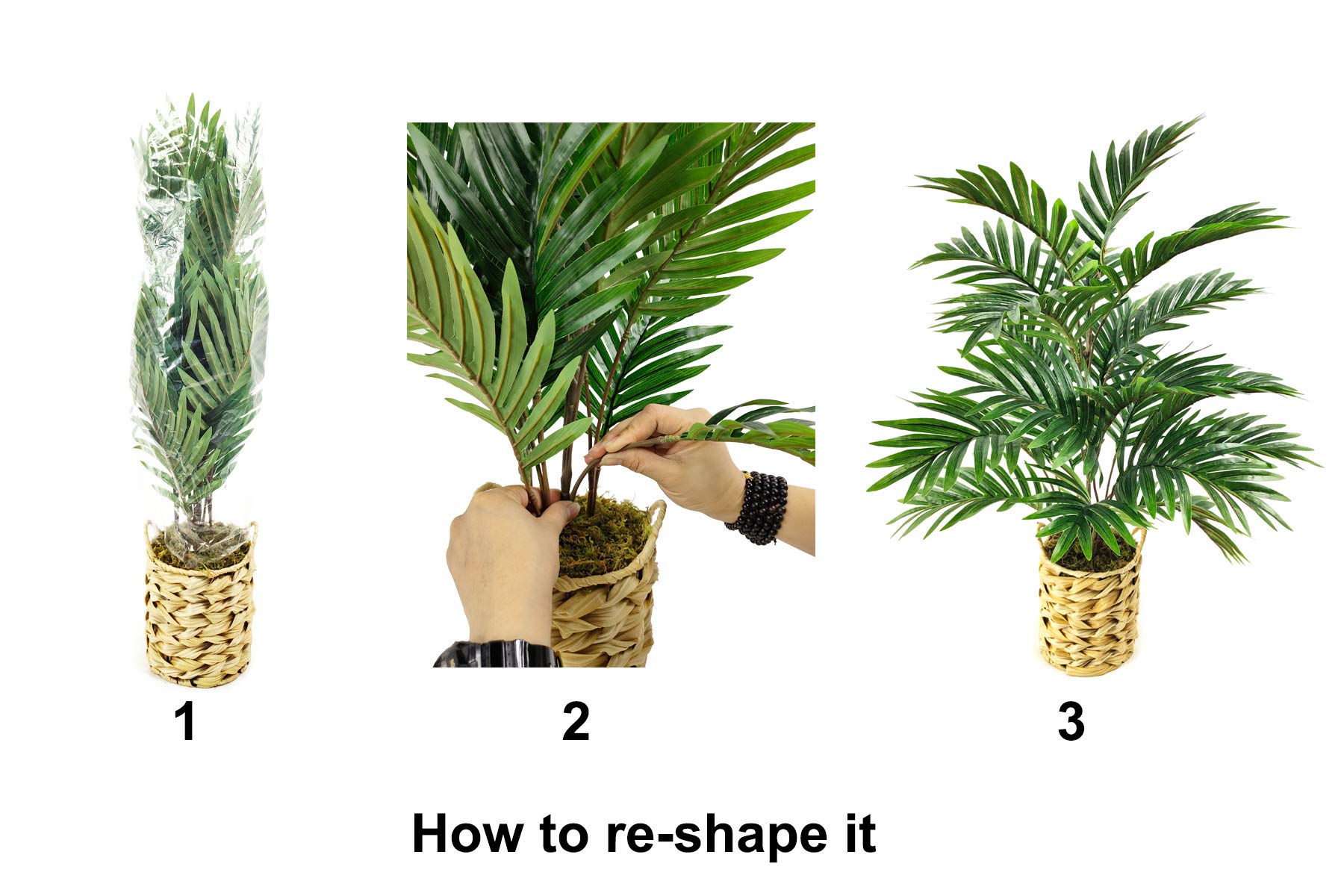 1

2

3

How to re-shape it