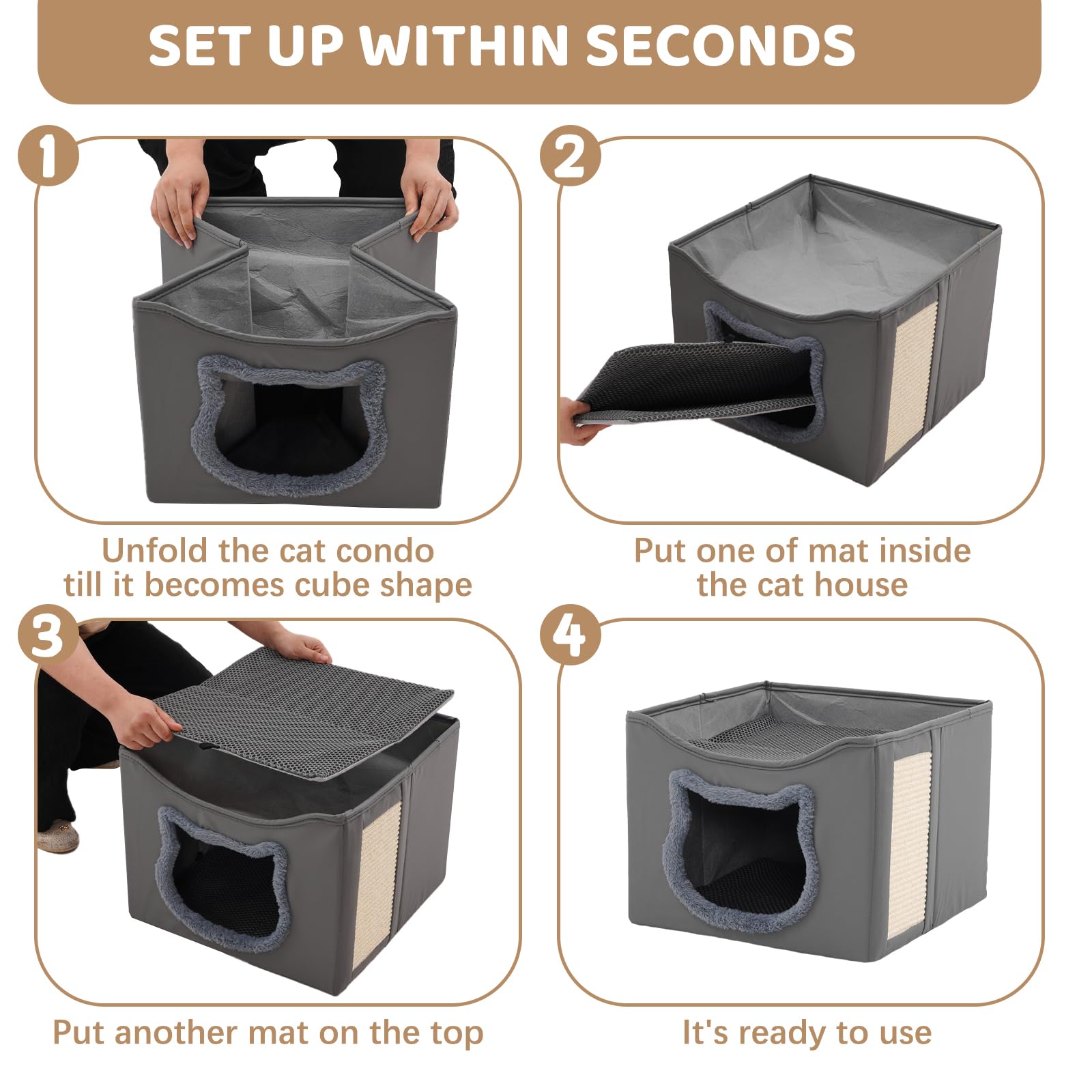 SET UP WITHIN SECONDS

1

Unfold the cat condo till it becomes cube shape

2

Put one of mat inside the cat house

3

Put another mat on the top

4

It's ready to use