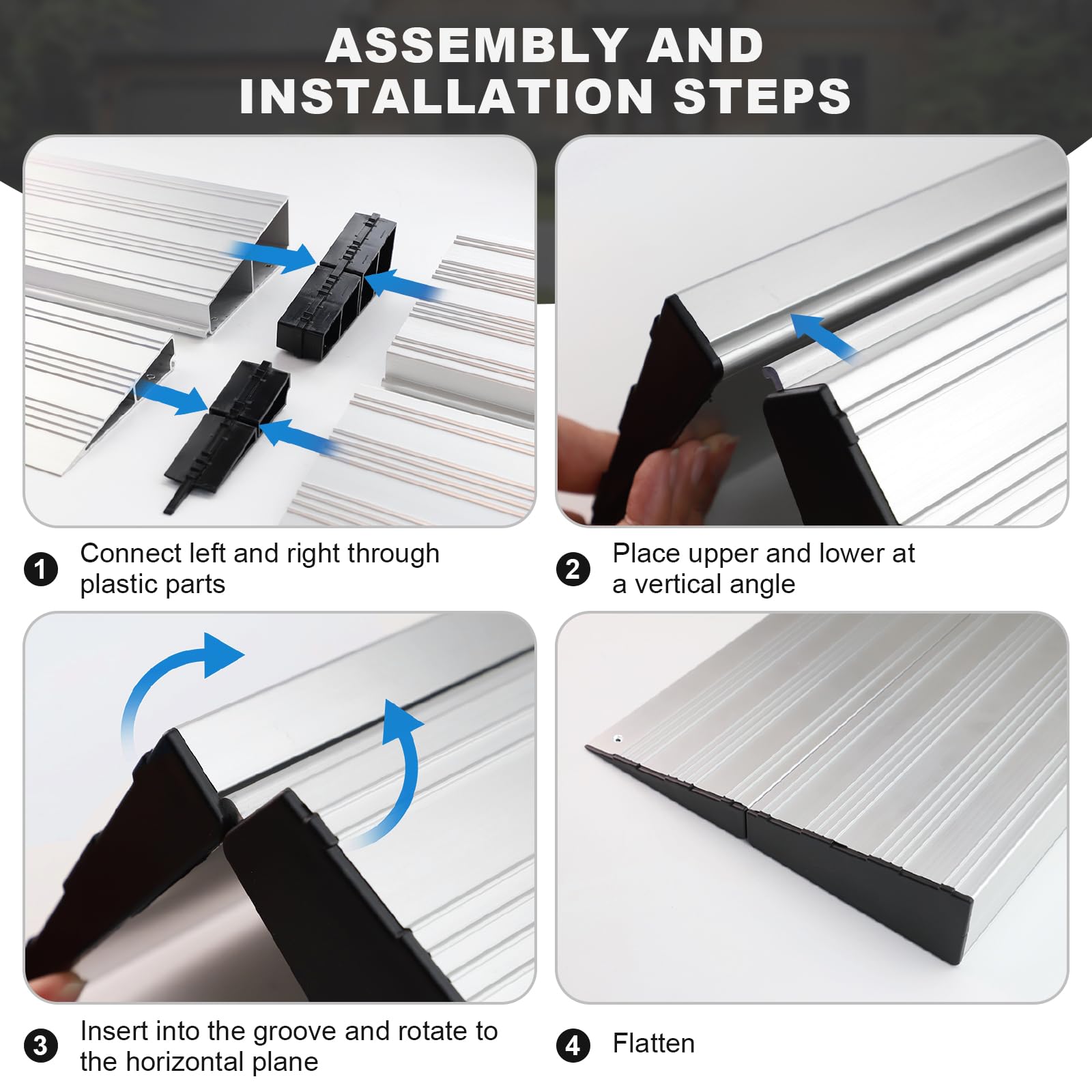 ASSEMBLY AND INSTALLATION STEPS

1 Connect left and right through plastic parts

2 Place upper and lower at a vertical angle

3 Insert into the groove and rotate to the horizontal plane

4 Flatten