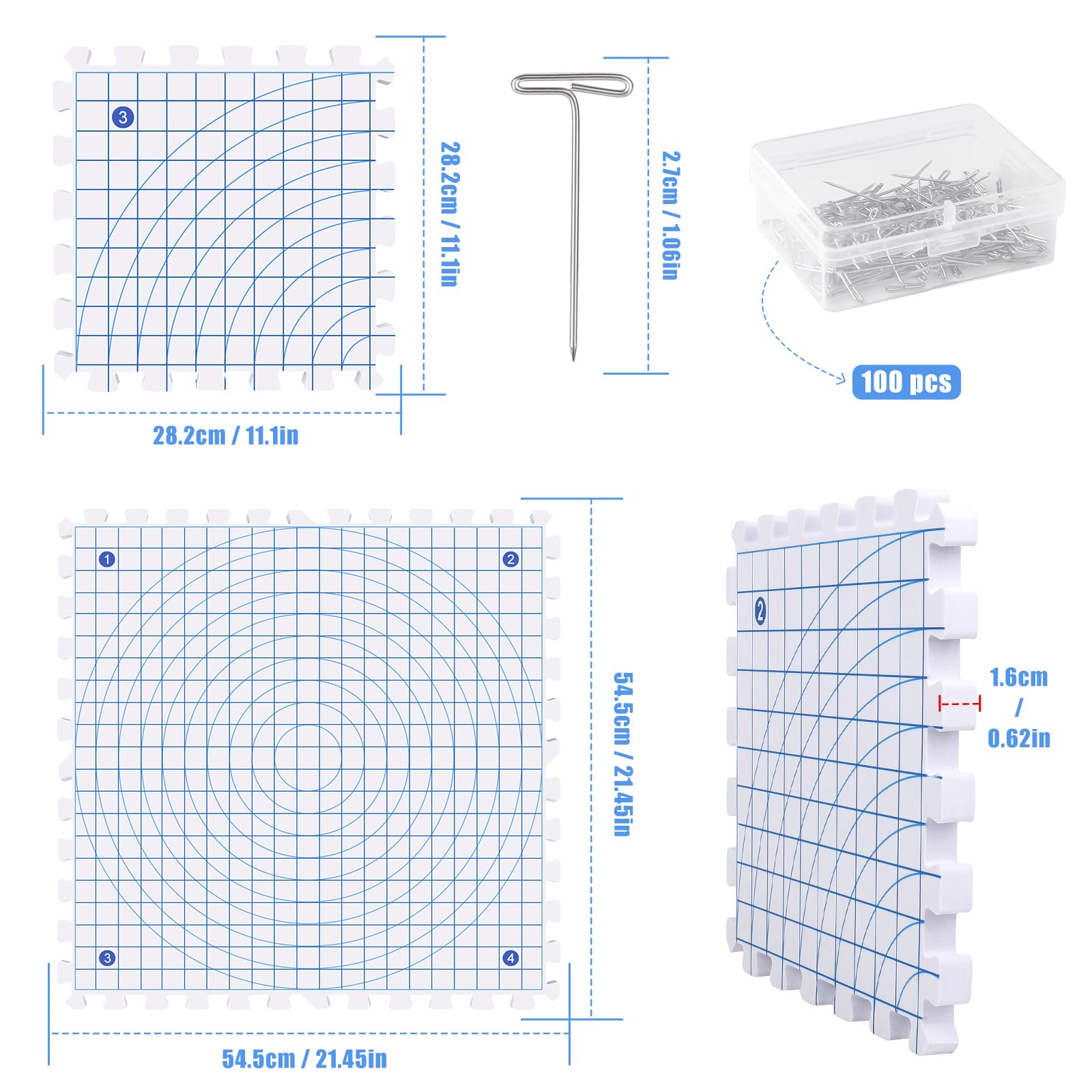 3

28.2cm / 11.1in

28.2cm / 11.1in

2.7cm / 1.06in

100 pcs

1
2
3
4

54.5cm / 21.45in

54.5cm / 21.45in

2

1.6cm / 0.62in